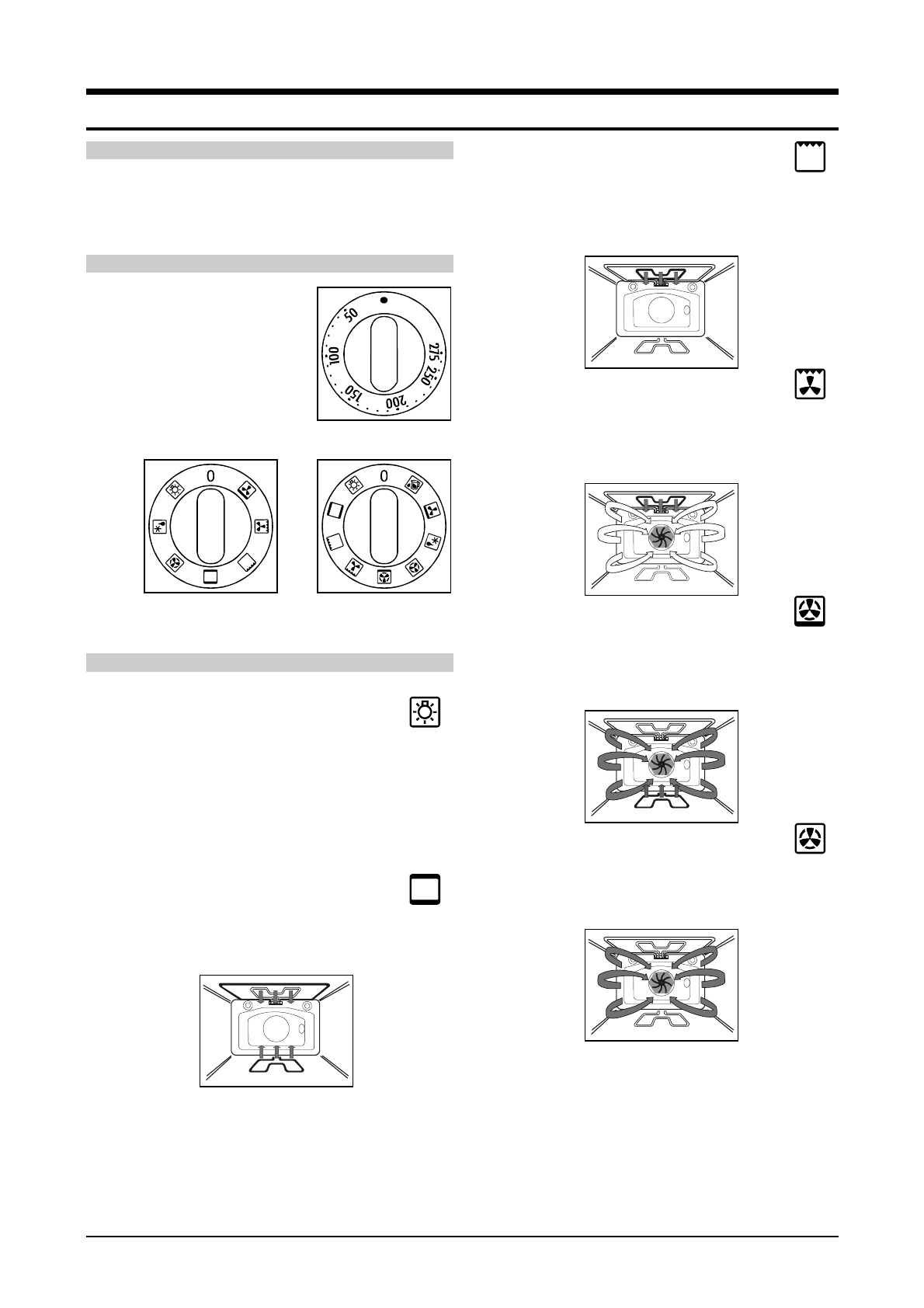 50
100
150
200
250
275

0

0