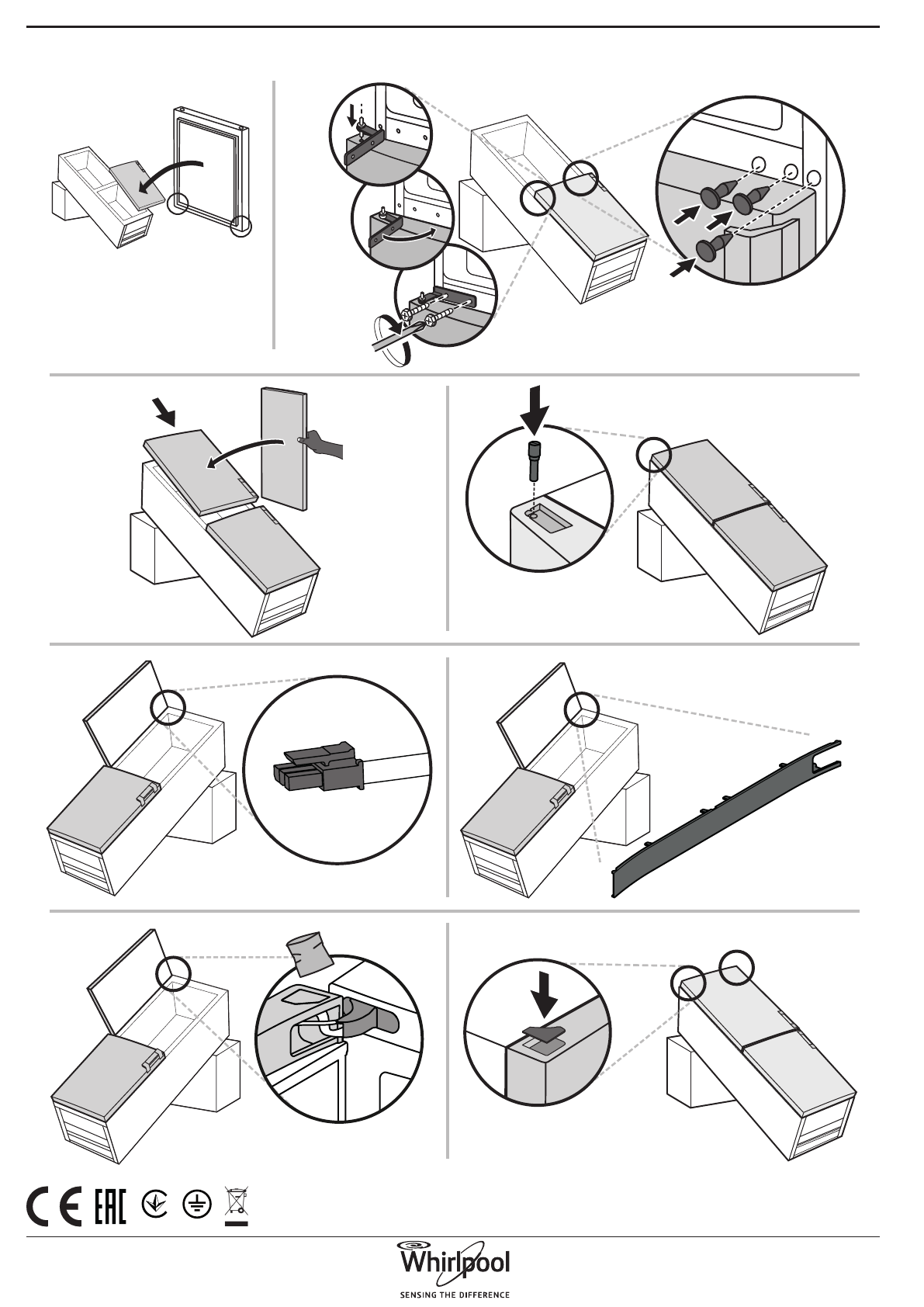 CE EAC

Whirlpool
SENSING THE DIFFERENCE