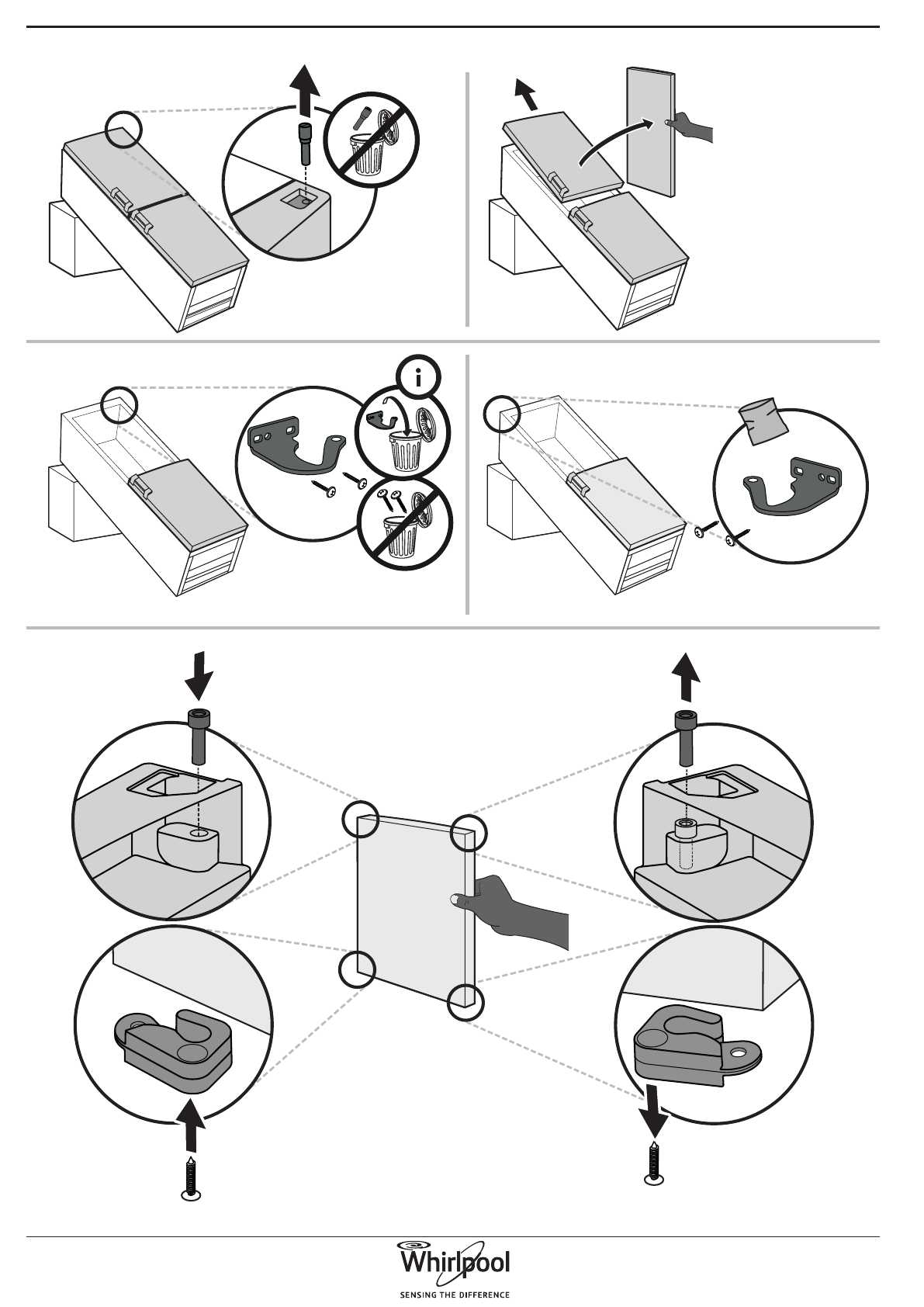 i

Whirlpool
SENSING THE DIFFERENCE