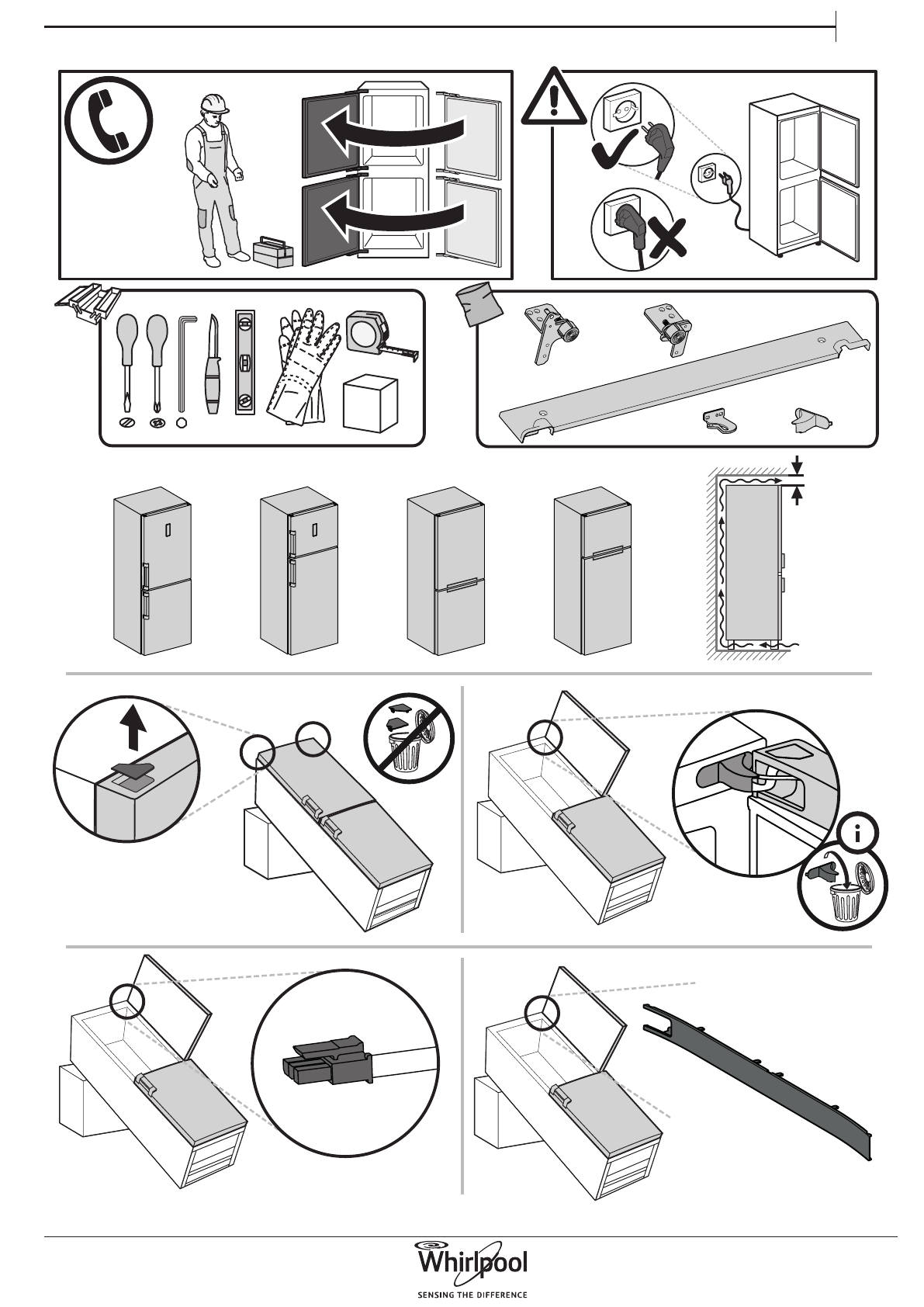 Whirlpool
SENSING THE DIFFERENCE