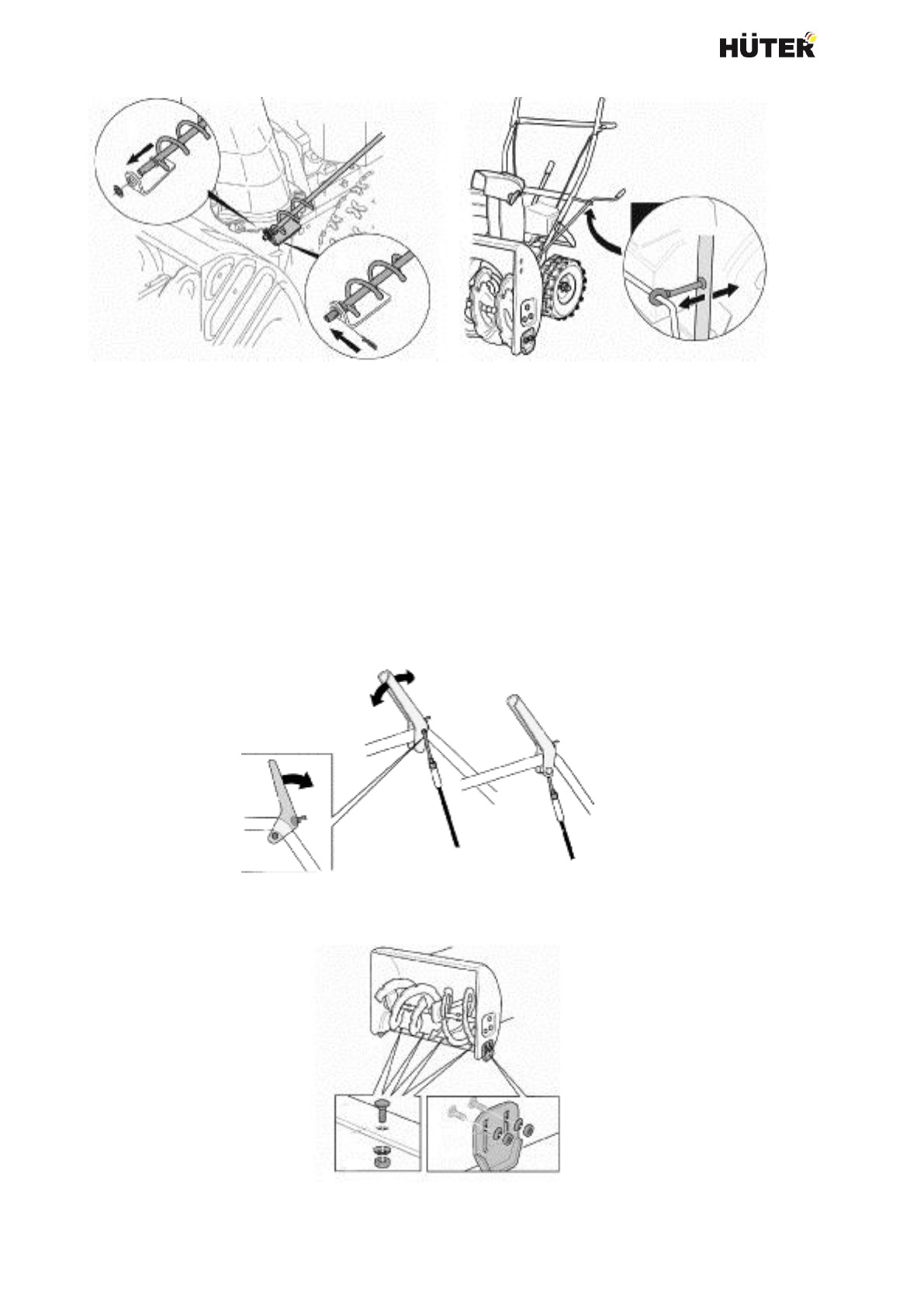 HÜTER