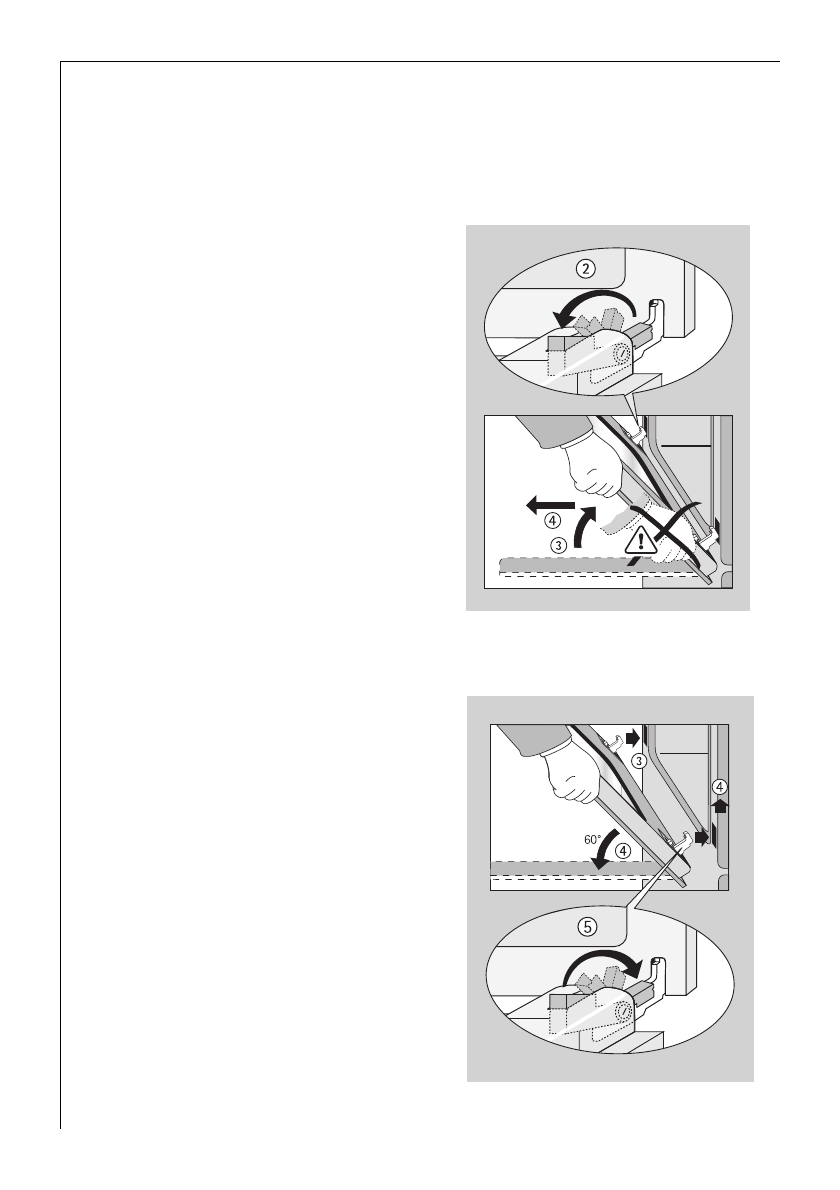 ② ④ ③ ③ ④ 60° ④ ⑤