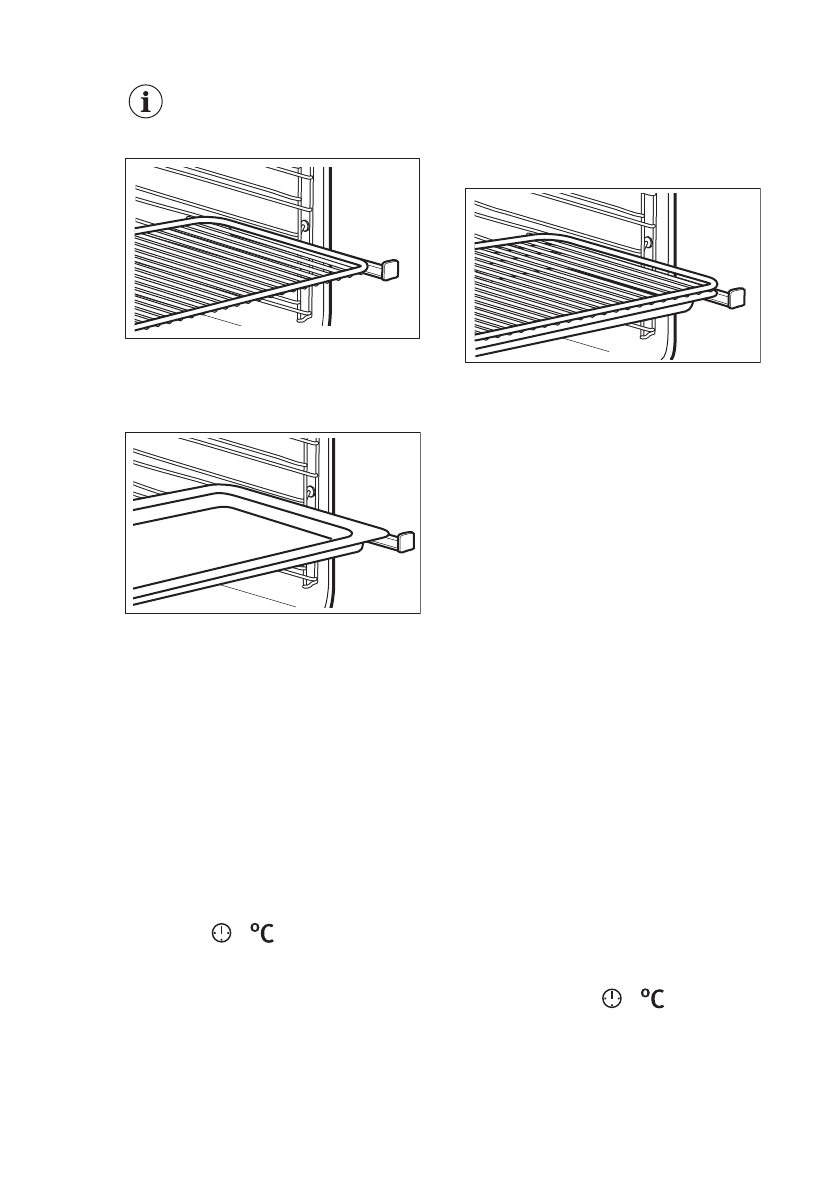 °C

°C