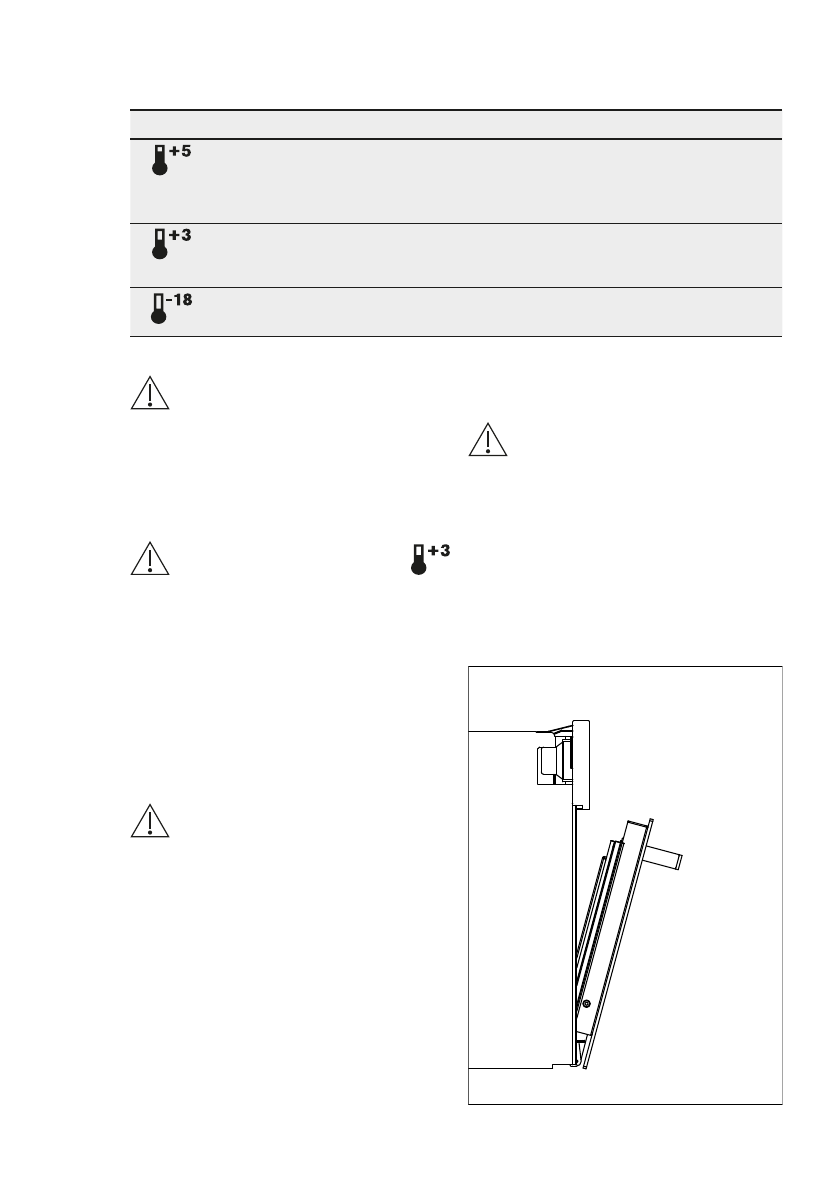 +5

+3

-18

+3