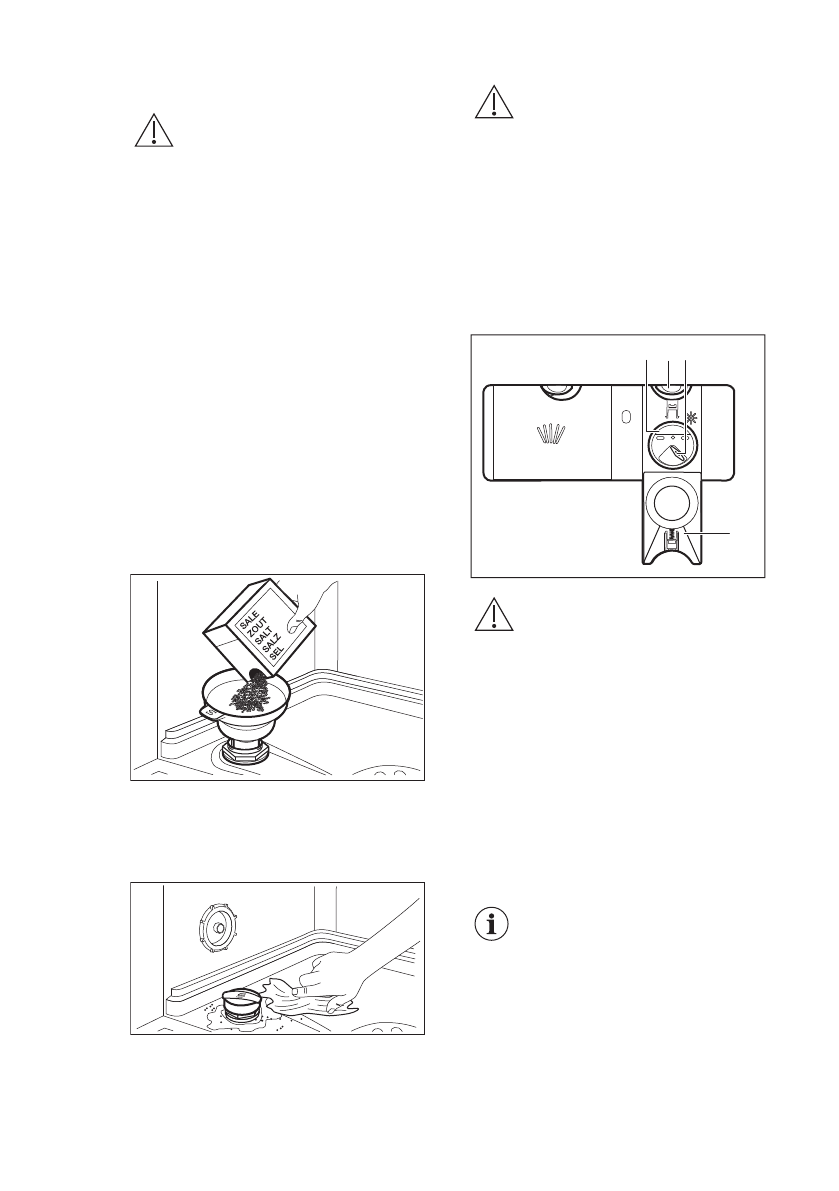 SALE
ZOUT
SALT
SALZ
SEL