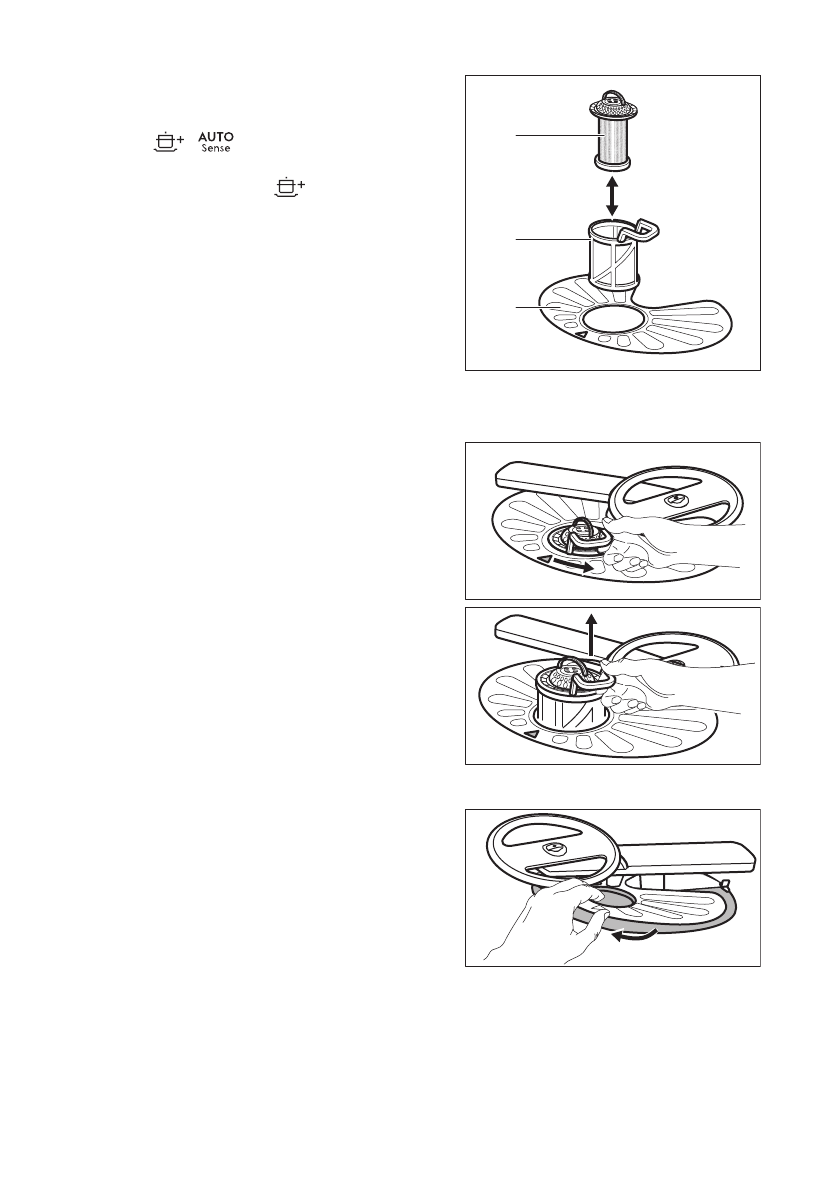 AUTO
Sense