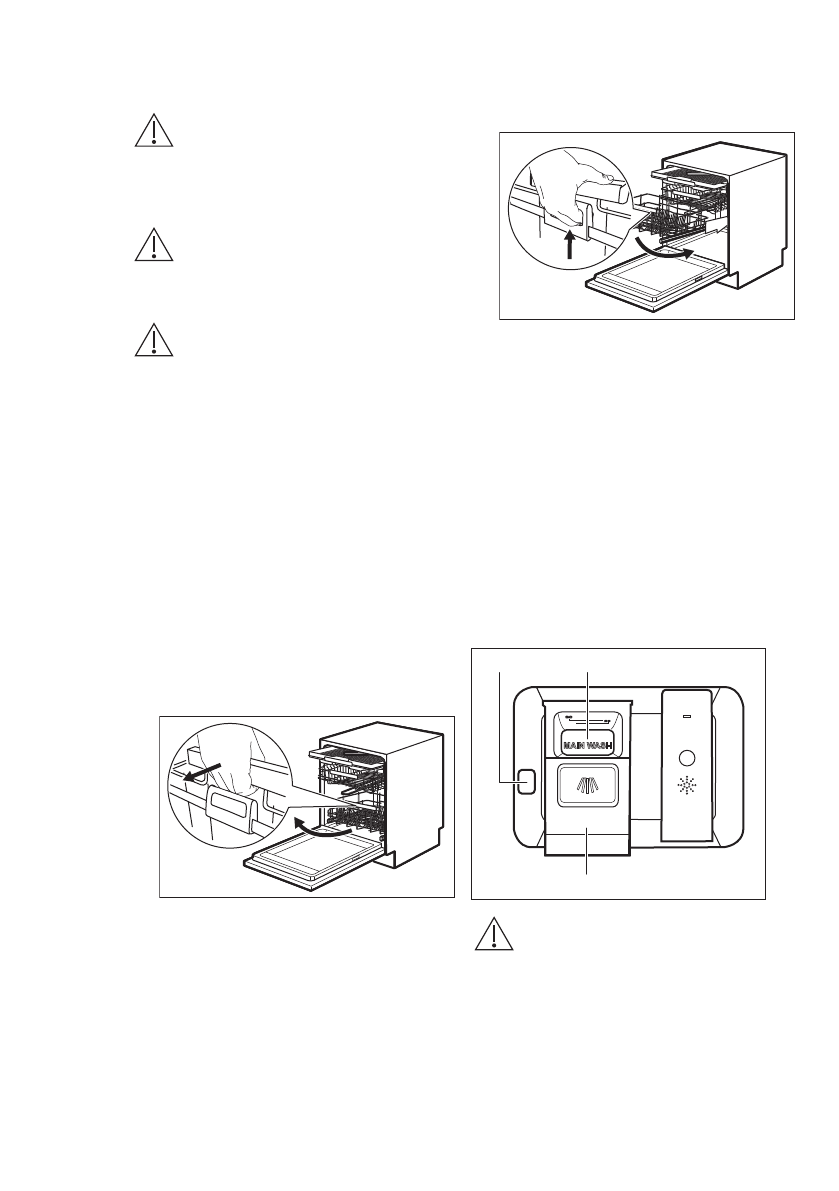 MAIN WASH