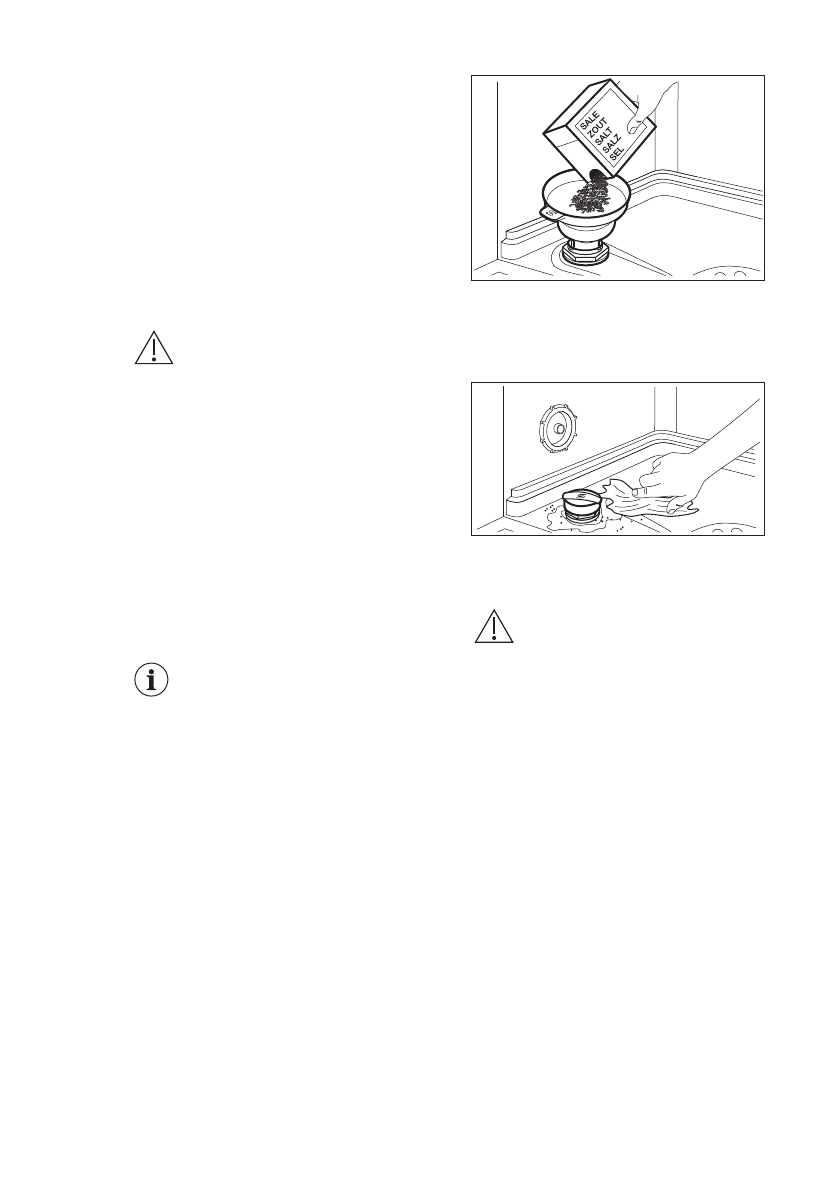 SALE
ZOUT
SALT
SALZ
SEL