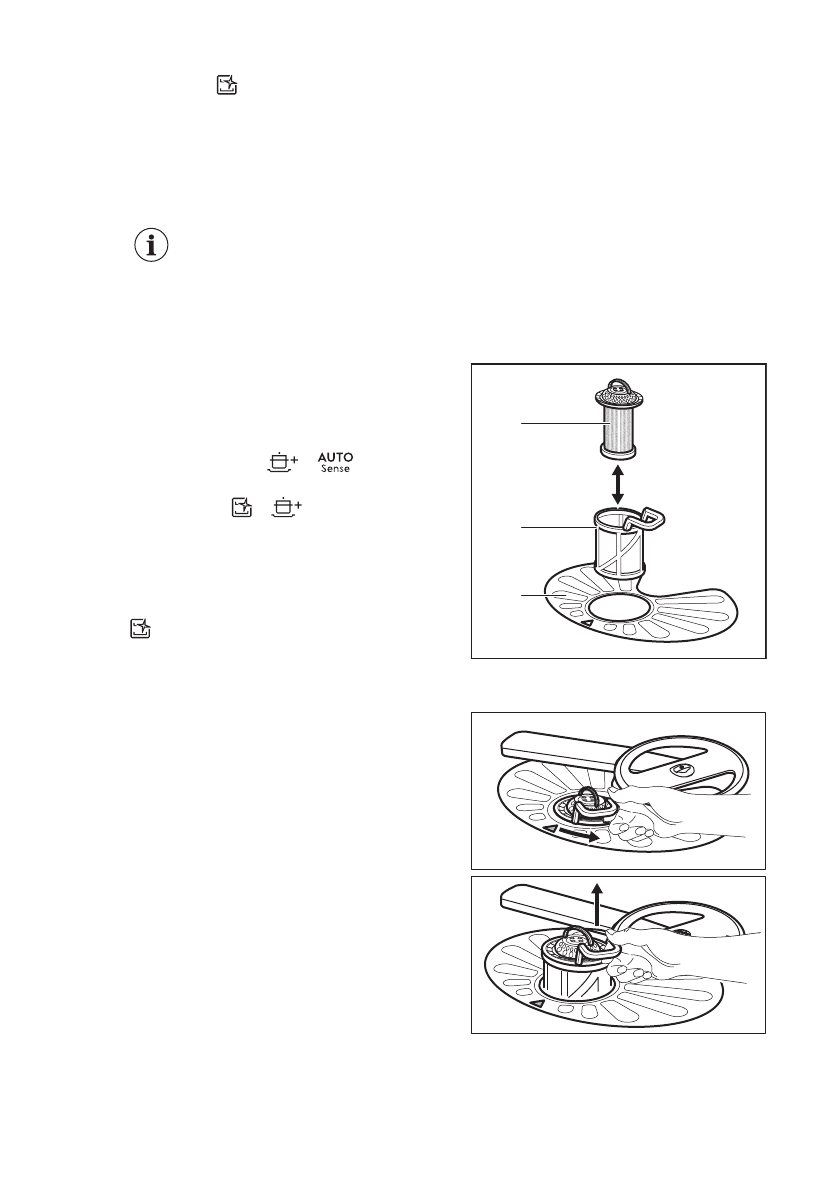 AUTO
Sense