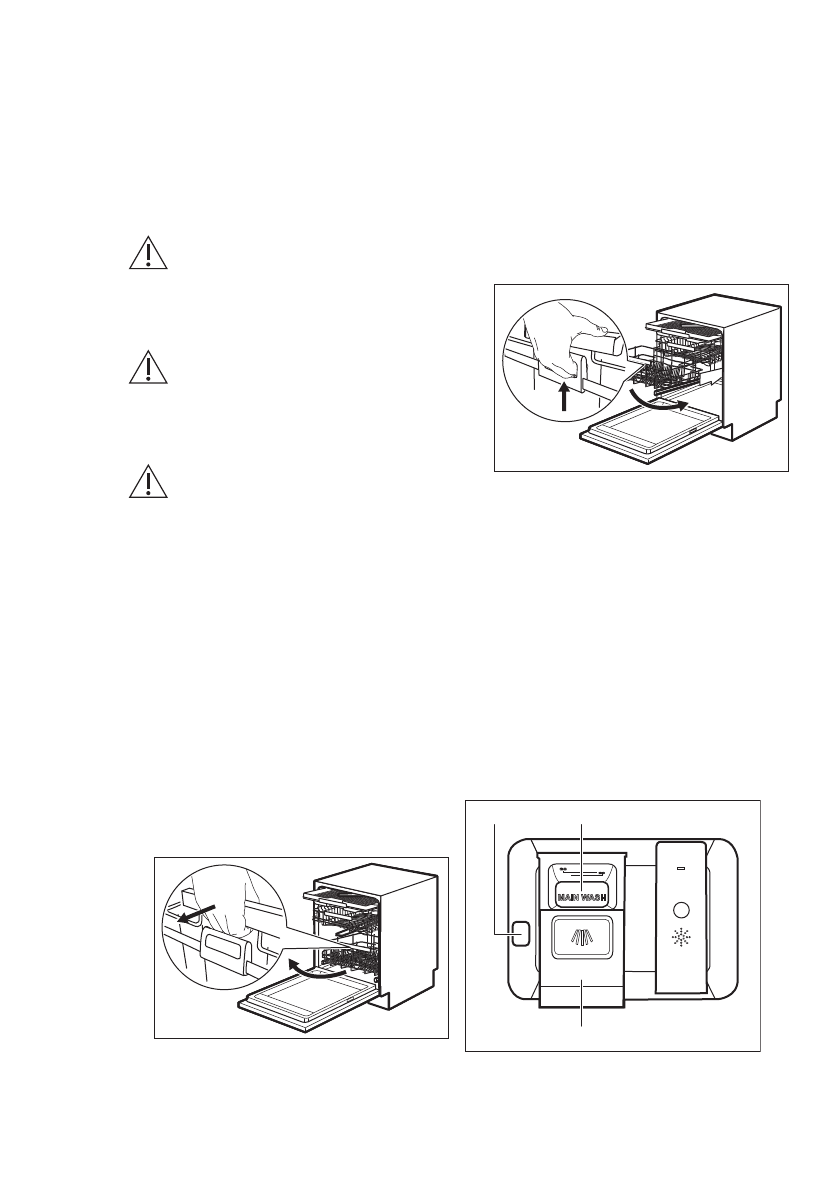 MAIN WASH