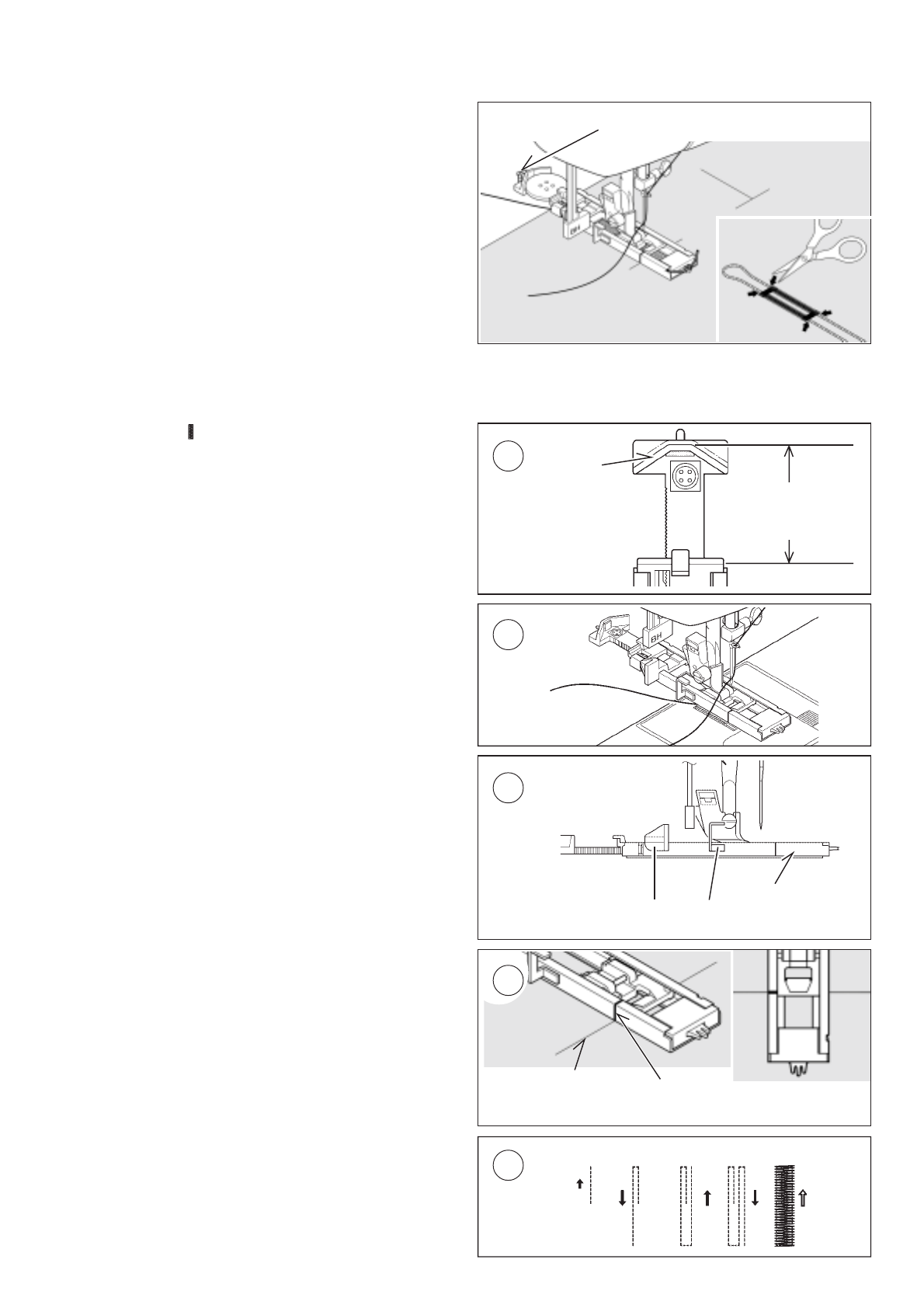 BH

BH