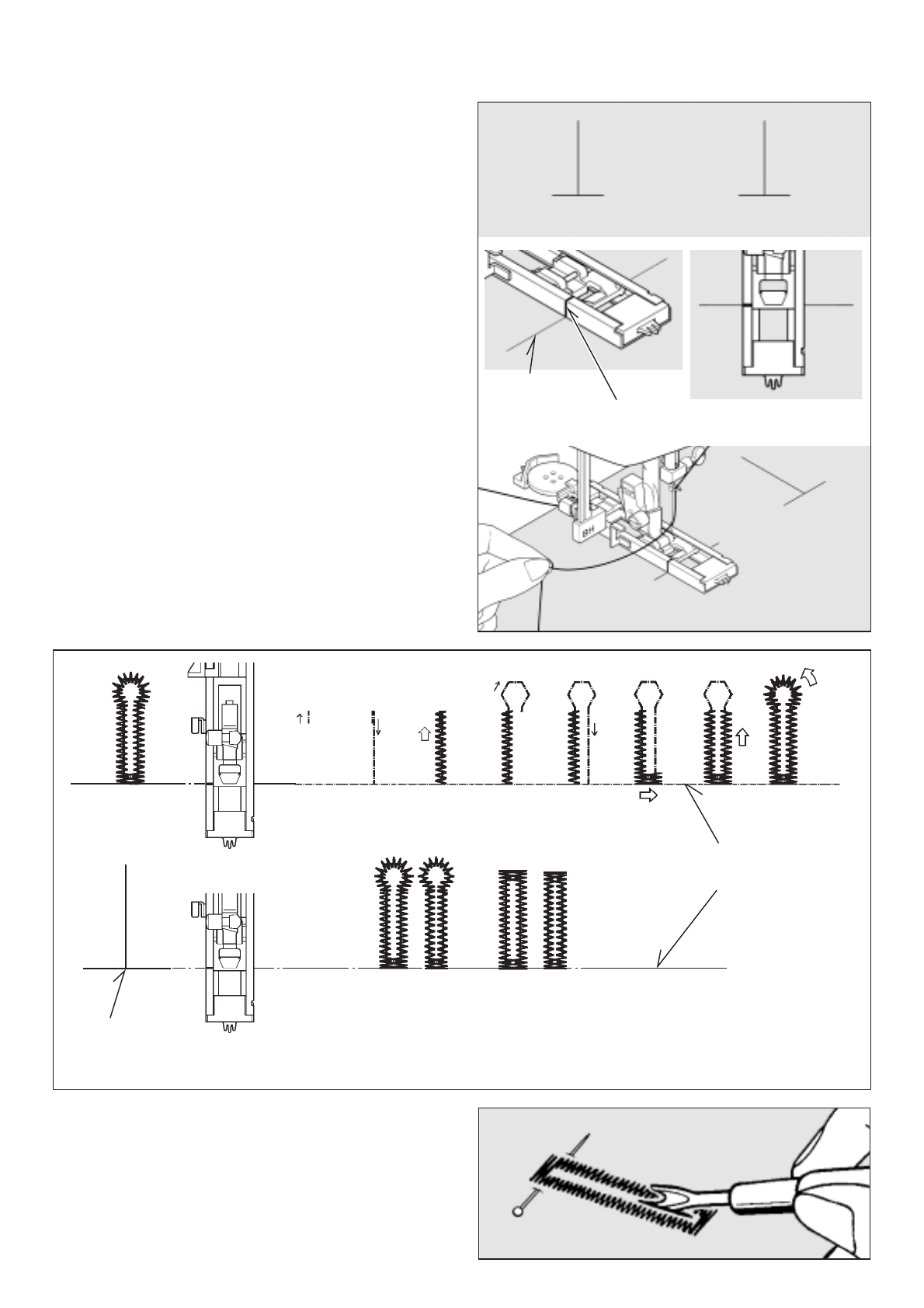 BH