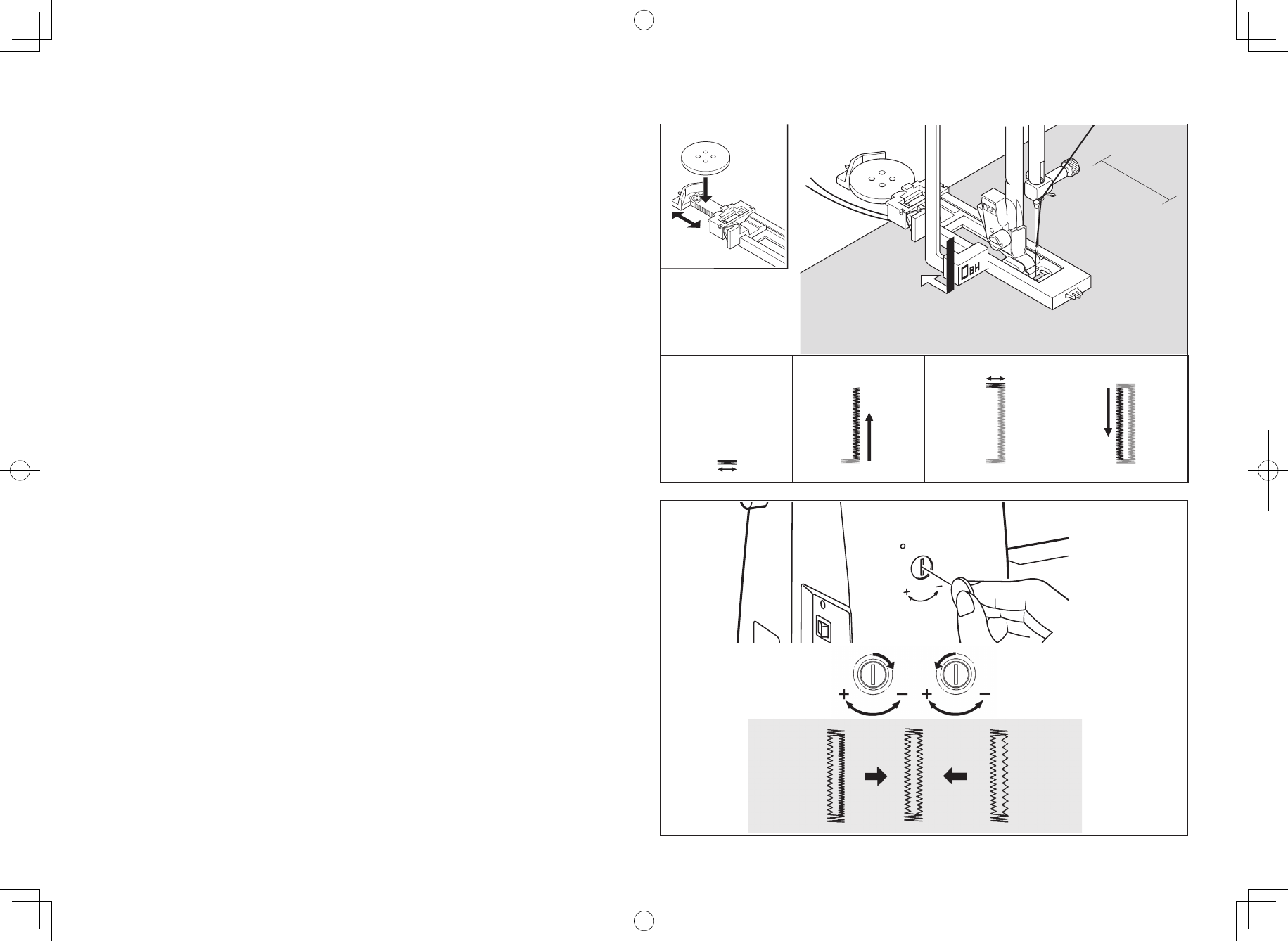 BH

+ −

+ − + −