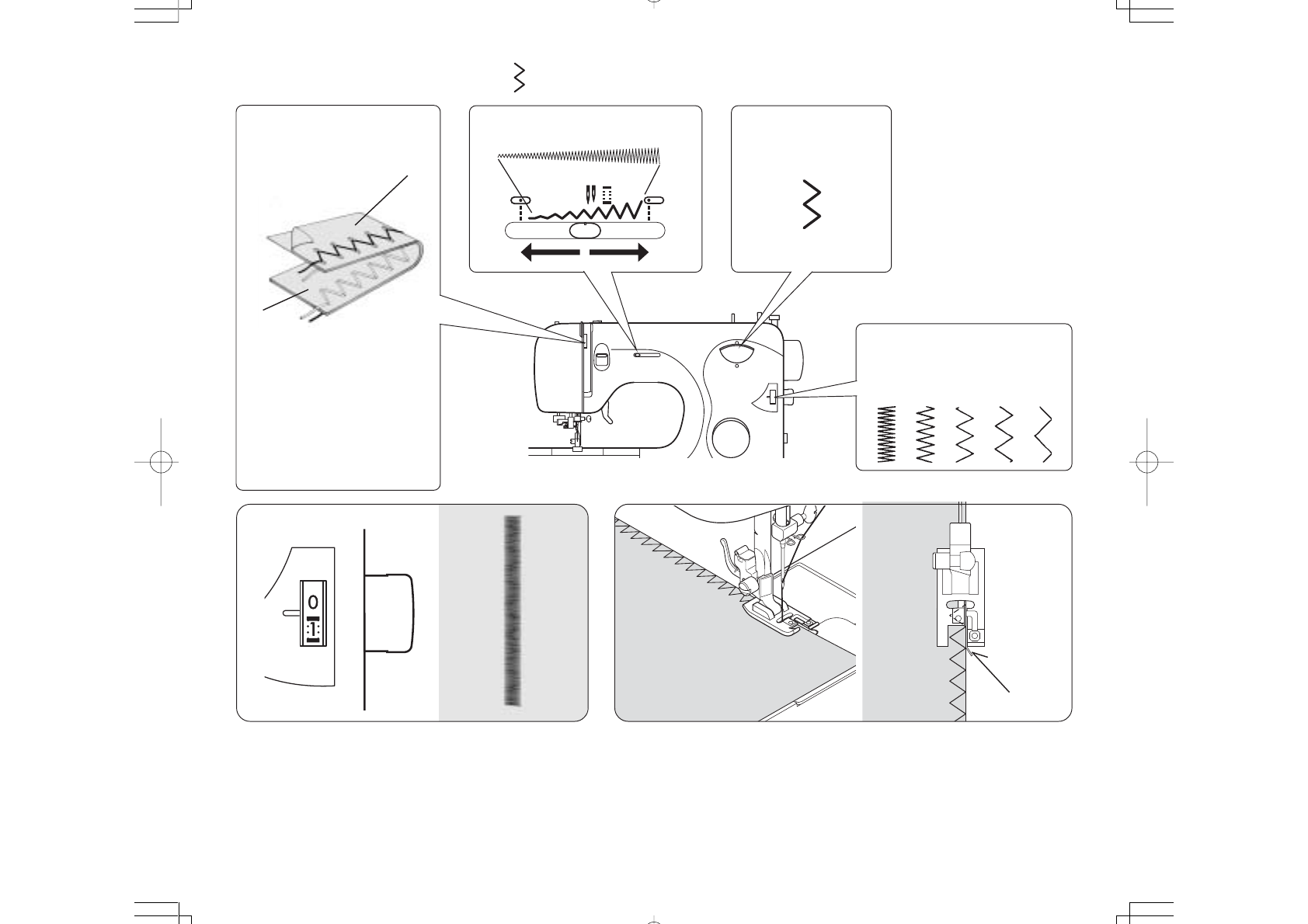 0
1