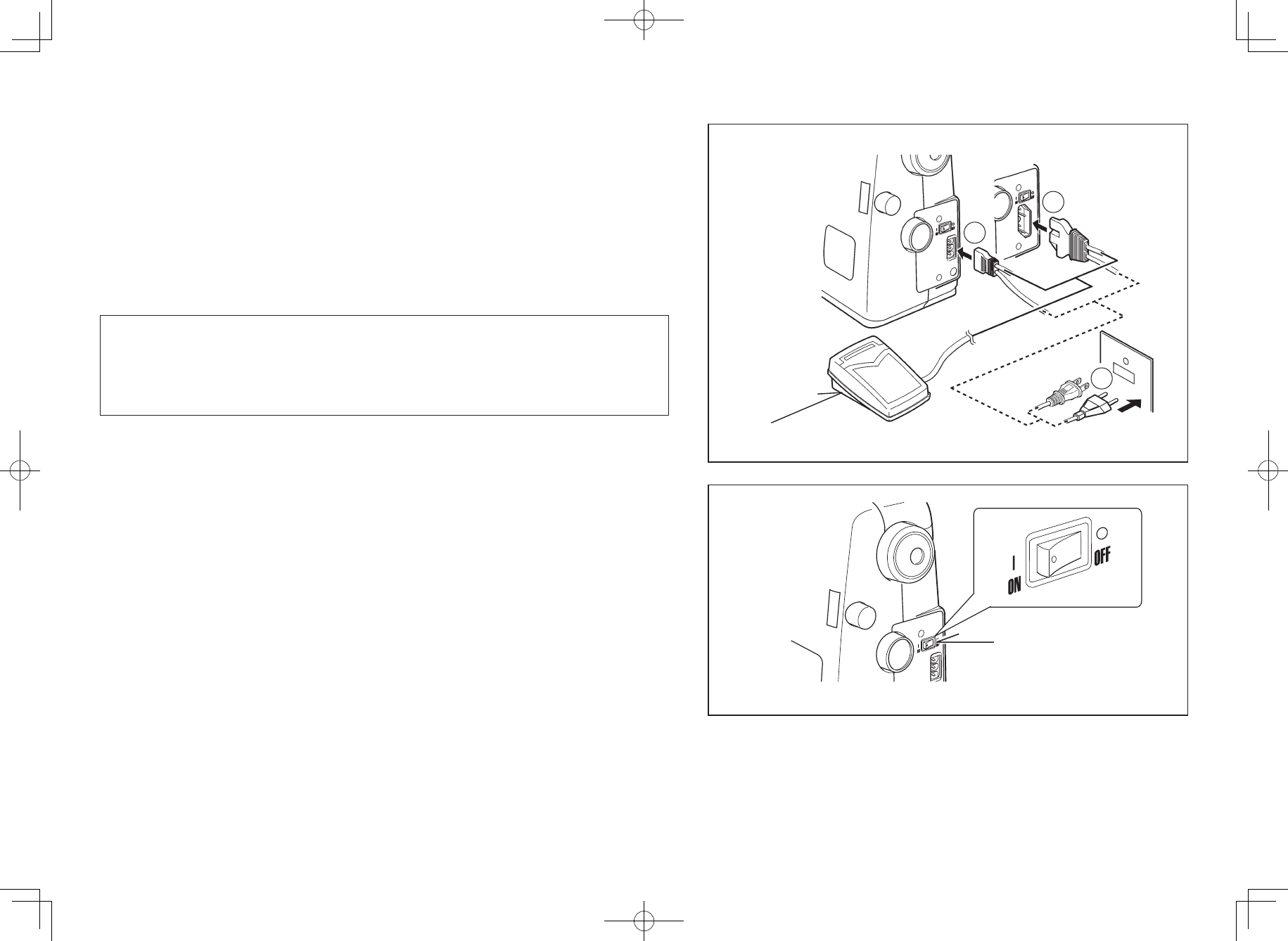 I
ON
OFF