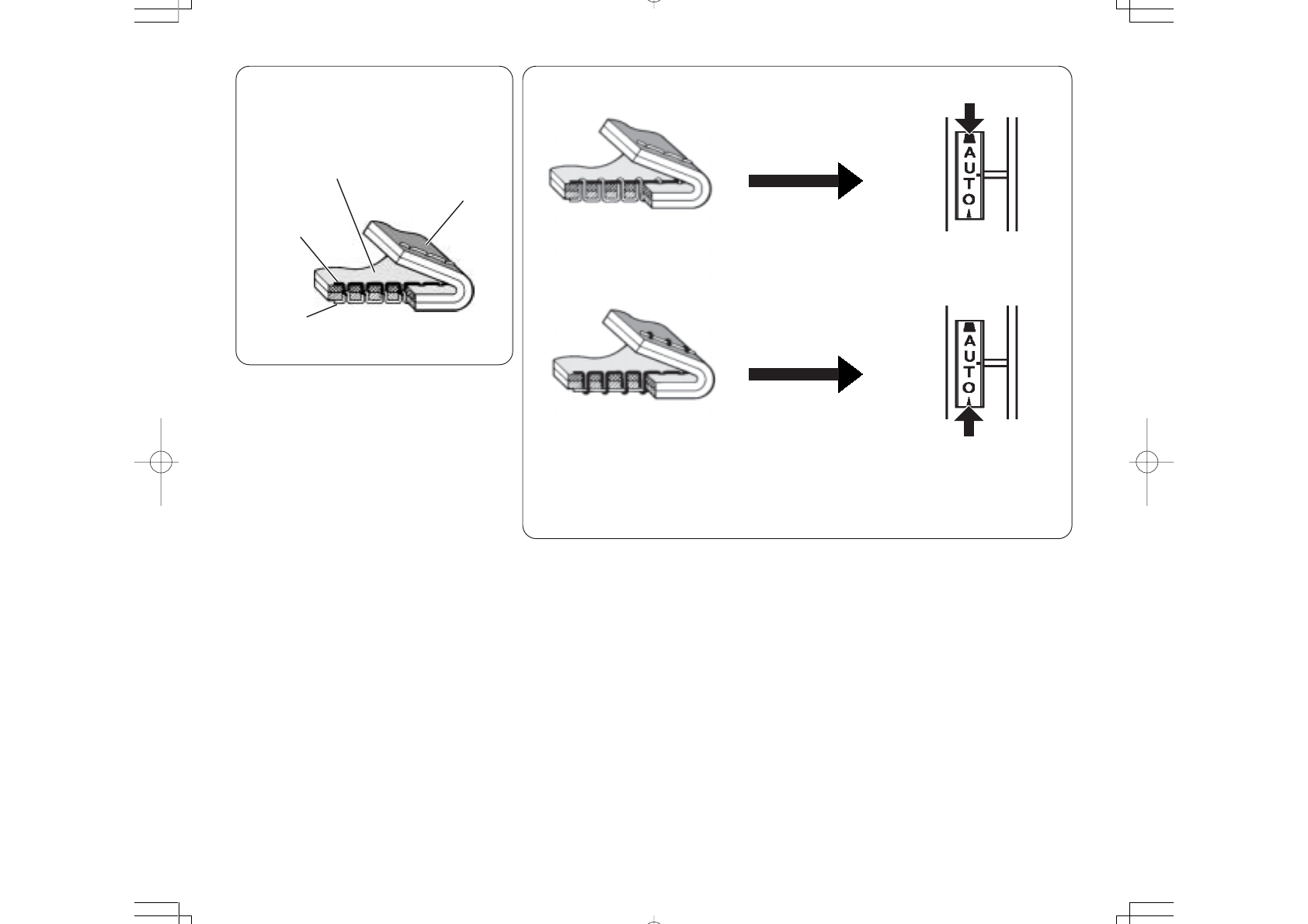 AUTO

AUTO