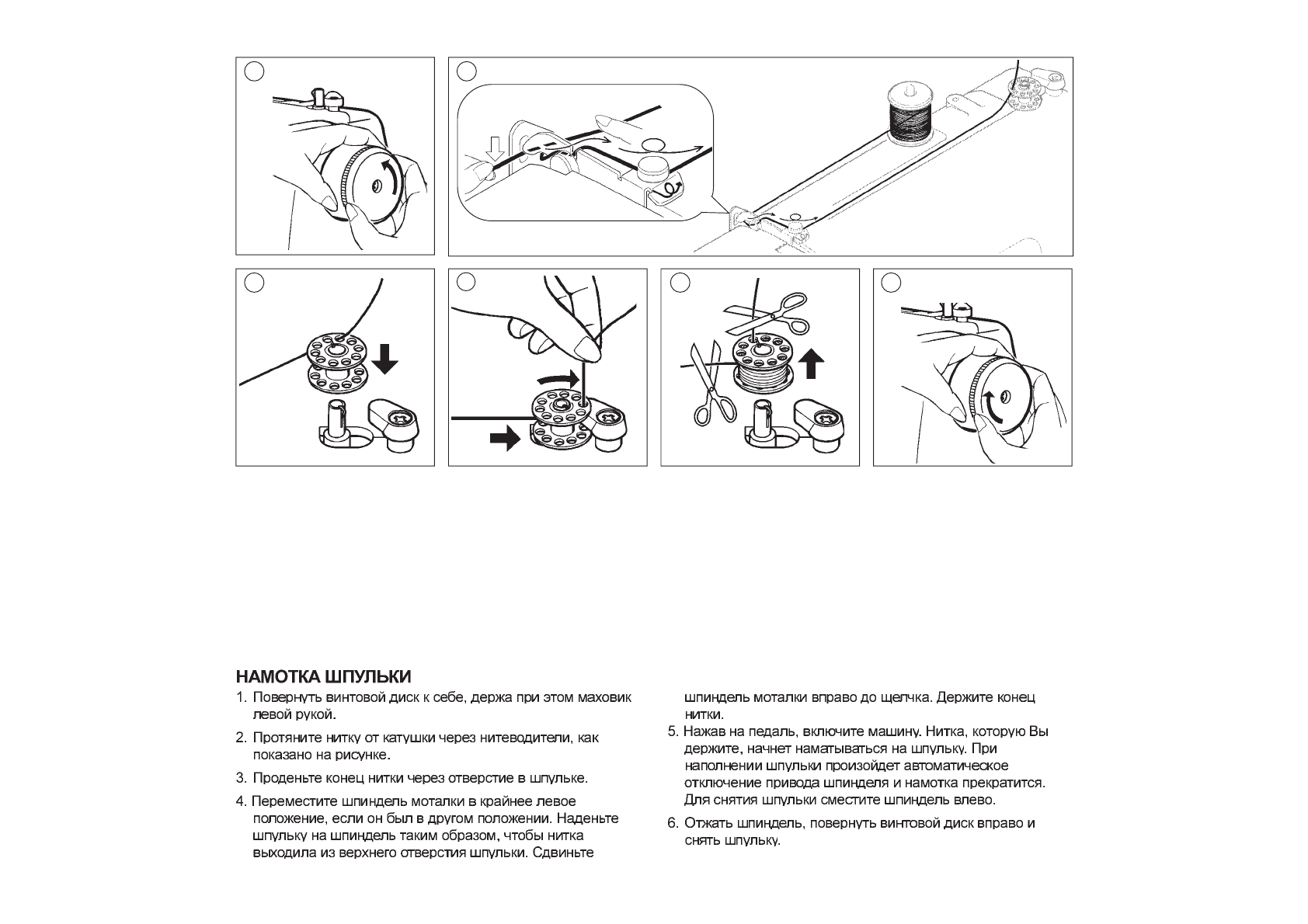 НАМОТКА ШПУЛЬКИ

1. Повернуть винтовой диск к себе, держа при этом маховик левой рукой.

2. Протяните нитку от катушки через нитеводители, как показано на рисунке.

3. Проденьте конец нитки через отверстие в шпульке.

4. Переместите шпиндель моталки в крайнее левое положение, если он был в другом положении. Наденьте шпульку на шпиндель таким образом, чтобы нитка выходила из верхнего отверстия шпульки. Сдвиньте шпиндель моталки вправо до щелчка. Держите конец нитки.

5. Нажав на педаль, включите машину. Нитка, которую Вы держите, начнет наматываться на шпульку. При наполнении шпульки произойдет автоматическое отключение привода шпинделя и намотка прекратится. Для снятия шпульки сместите шпиндель влево.

6. Отжать шпиндель, повернуть винтовой диск вправо и снять шпульку.