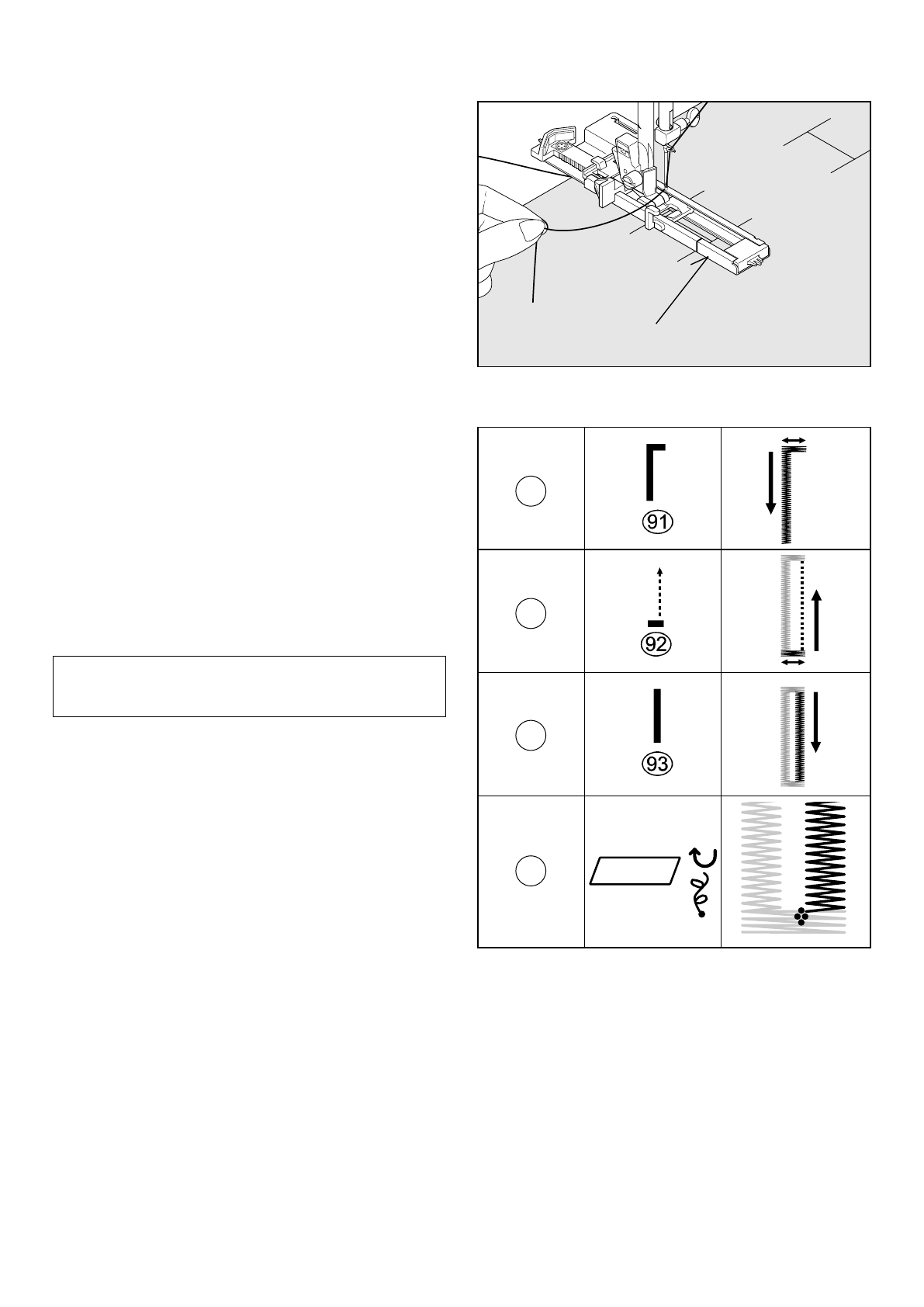 91

92

93