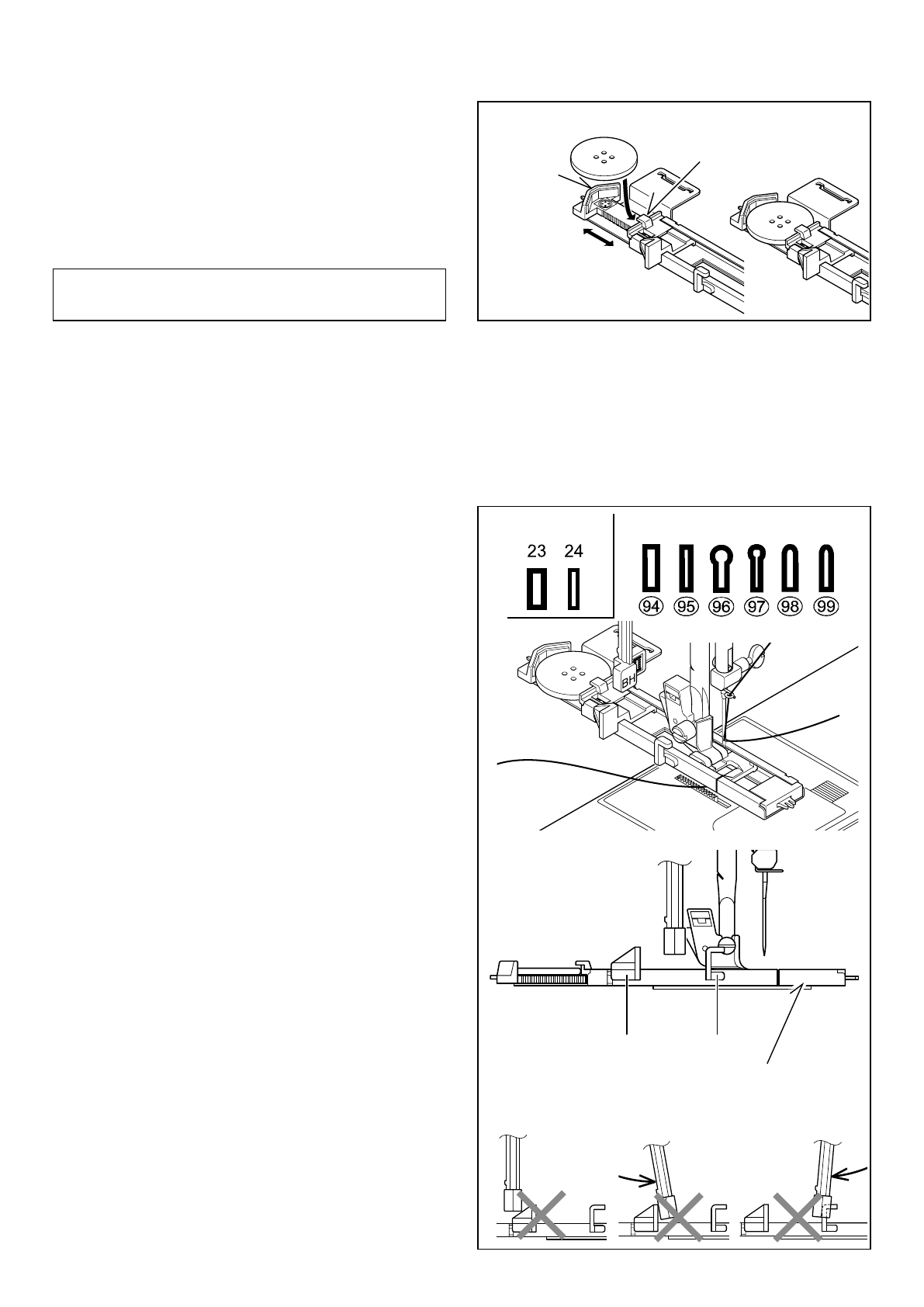 23 24

94 95 96 97 98 99

BH