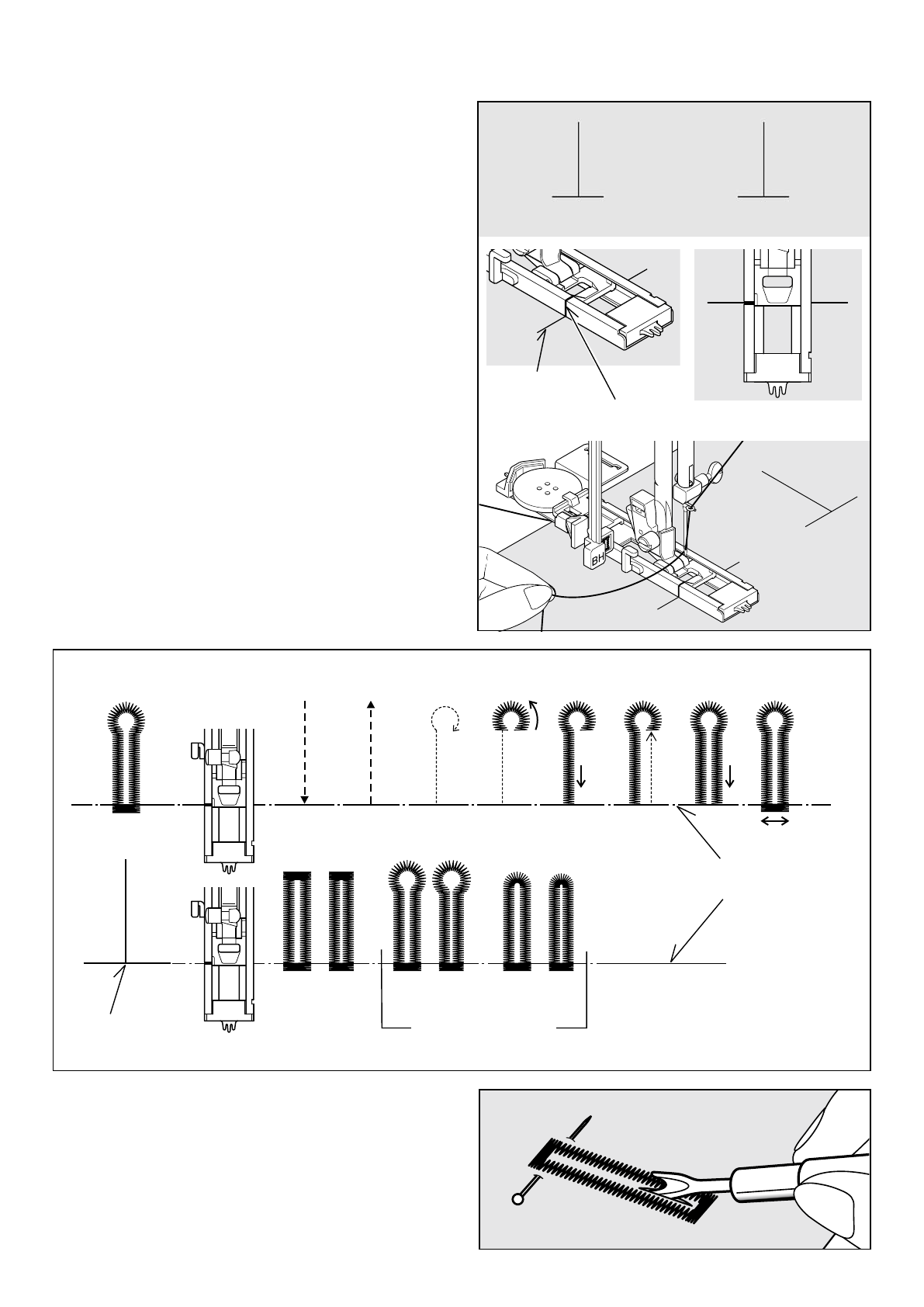 BH