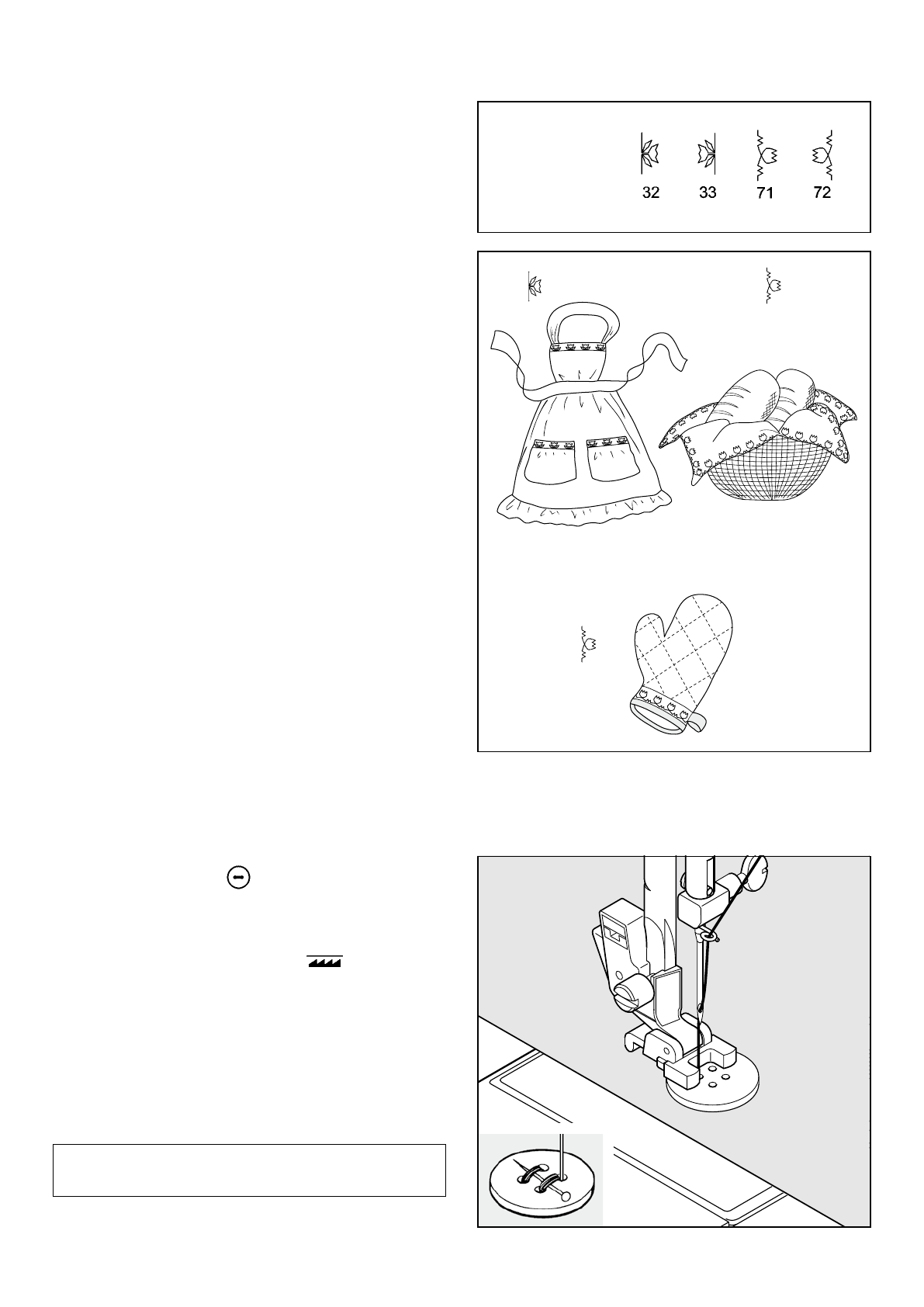 32 33 71 72