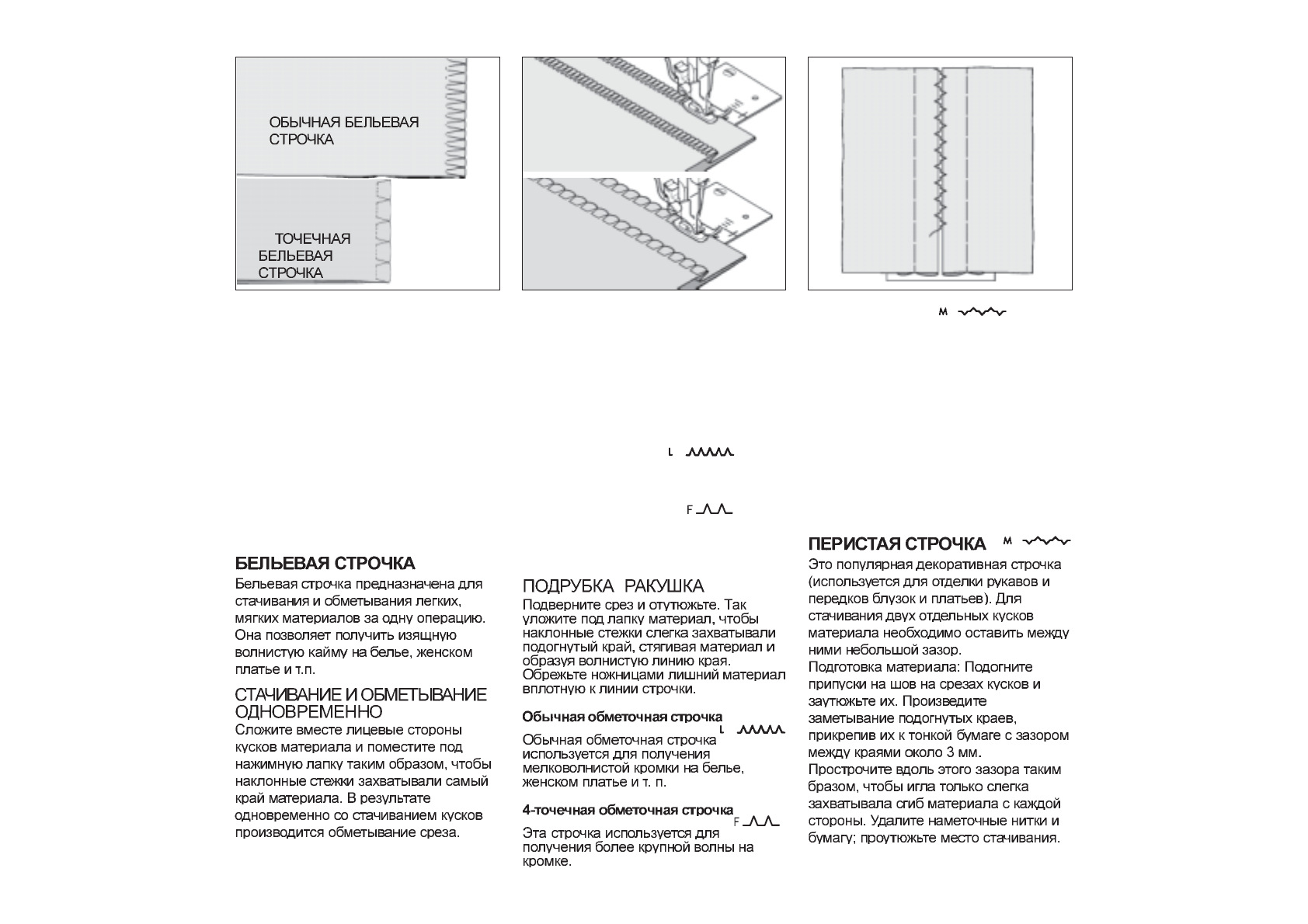 ОБЫЧНАЯ БЕЛЬЕВАЯ СТРОЧКА

ТОЧЕЧНАЯ БЕЛЬЕВАЯ СТРОЧКА

M

L

F

БЕЛЬЕВАЯ СТРОЧКА
Бельевая строчка предназначена для стачивания и обметывания легких, мягких материалов за одну операцию. Она позволяет получить изящную волнистую кайму на белье, женском платье и т.п.

СТАЧИВАНИЕ И ОБМЕТЫВАНИЕ ОДНОВРЕМЕННО
Сложите вместе лицевые стороны кусков материала и поместите под нажимную лапку таким образом, чтобы наклонные стежки захватывали самый край материала. В результате одновременно со стачиванием кусков производится обметывание среза.

ПОДРУБКА РАКУШКА
Подверните срез и отутюжьте. Так уложите под лапку материал, чтобы наклонные стежки слегка захватывали подогнутый край, стягивая материал и образуя волнистую линию края. Обрежьте ножницами лишний материал вплотную к линии строчки.

Обычная обметочная строчка L
Обычная обметочная строчка используется для получения мелковолнистой кромки на белье, женском платье и т. п.

4-точечная обметочная строчка F
Эта строчка используется для получения более крупной волны на кромке.

ПЕРИСТАЯ СТРОЧКА M
Это популярная декоративная строчка (используется для отделки рукавов и передков блузок и платьев). Для стачивания двух отдельных кусков материала необходимо оставить между ними небольшой зазор.
Подготовка материала: Подогните припуски на шов на срезах кусков и заутюжьте их. Произведите заметывание подогнутых краев, прикрепив их к тонкой бумаге с зазором между краями около 3 мм.
Прострочите вдоль этого зазора таким бразом, чтобы игла только слегка захватывала сгиб материала с каждой стороны. Удалите наметочные нитки и бумагу; проутюжьте место стачивания.