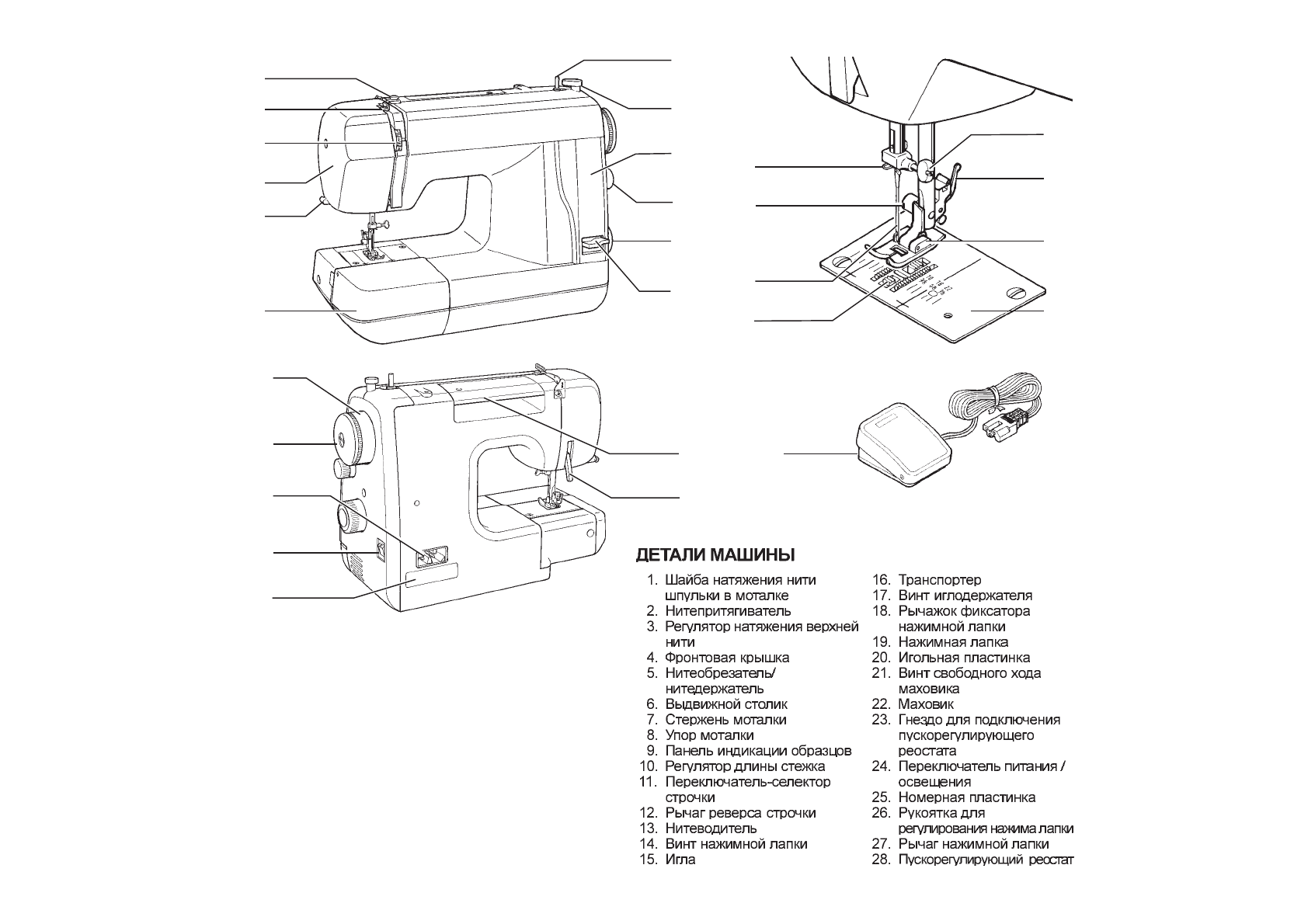 ДЕТАЛИ МАШИНЫ

1. Шайба натяжения нити шпульки в моталке
2. Нитепритягиватель
3. Регулятор натяжения верхней нити
4. Фронтовая крышка
5. Нитеобрезатель/ нитедержатель
6. Выдвижной столик
7. Стержень моталки
8. Упор моталки
9. Панель индикации образцов
10. Регулятор длины стежка
11. Переключатель-селектор строчки
12. Рычаг реверса строчки
13. Нитеводитель
14. Винт нажимной лапки
15. Игла
16. Транспортер
17. Винт иглодержателя
18. Рычажок фиксатора нажимной лапки
19. Нажимная лапка
20. Игольная пластинка
21. Винт свободного хода маховика
22. Маховик
23. Гнездо для подключения пускорегулирующего реостата
24. Переключатель питания / освещения
25. Номерная пластинка
26. Рукоятка для регулирования нажима лапки
27. Рычаг нажимной лапки
28. Пускорегулирующий реостат