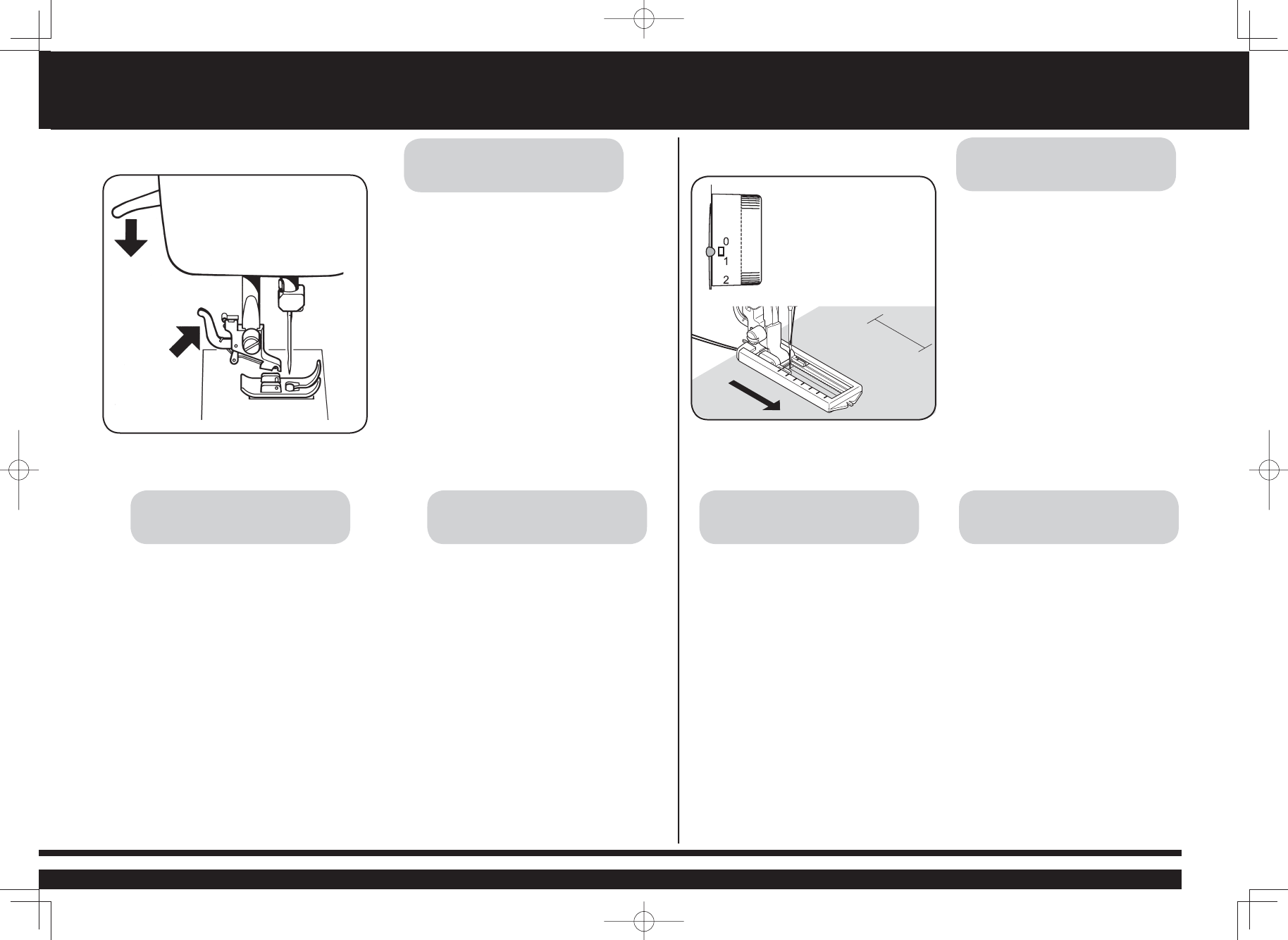 0
1
2