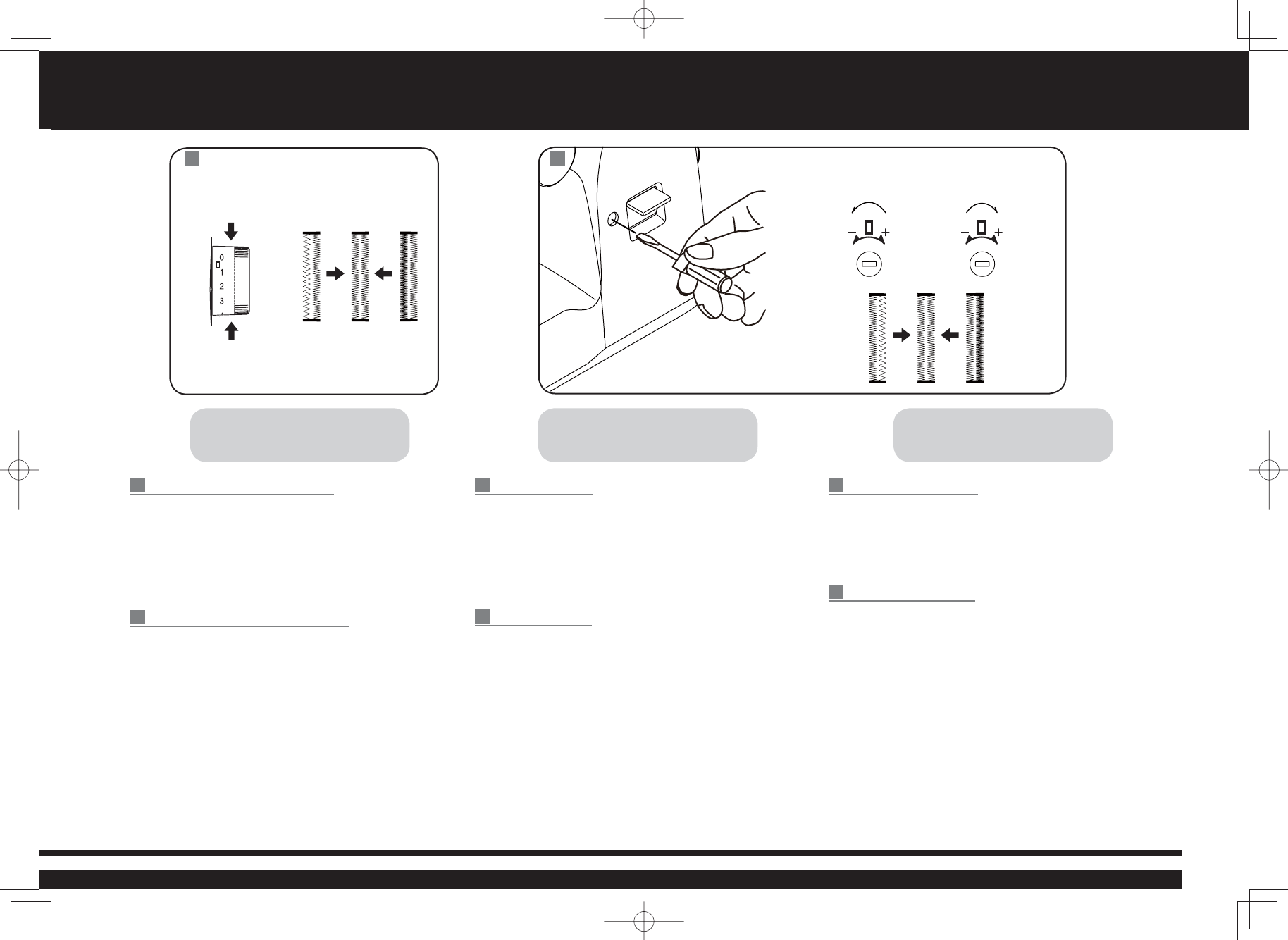 0
1
2
3

− +
− +