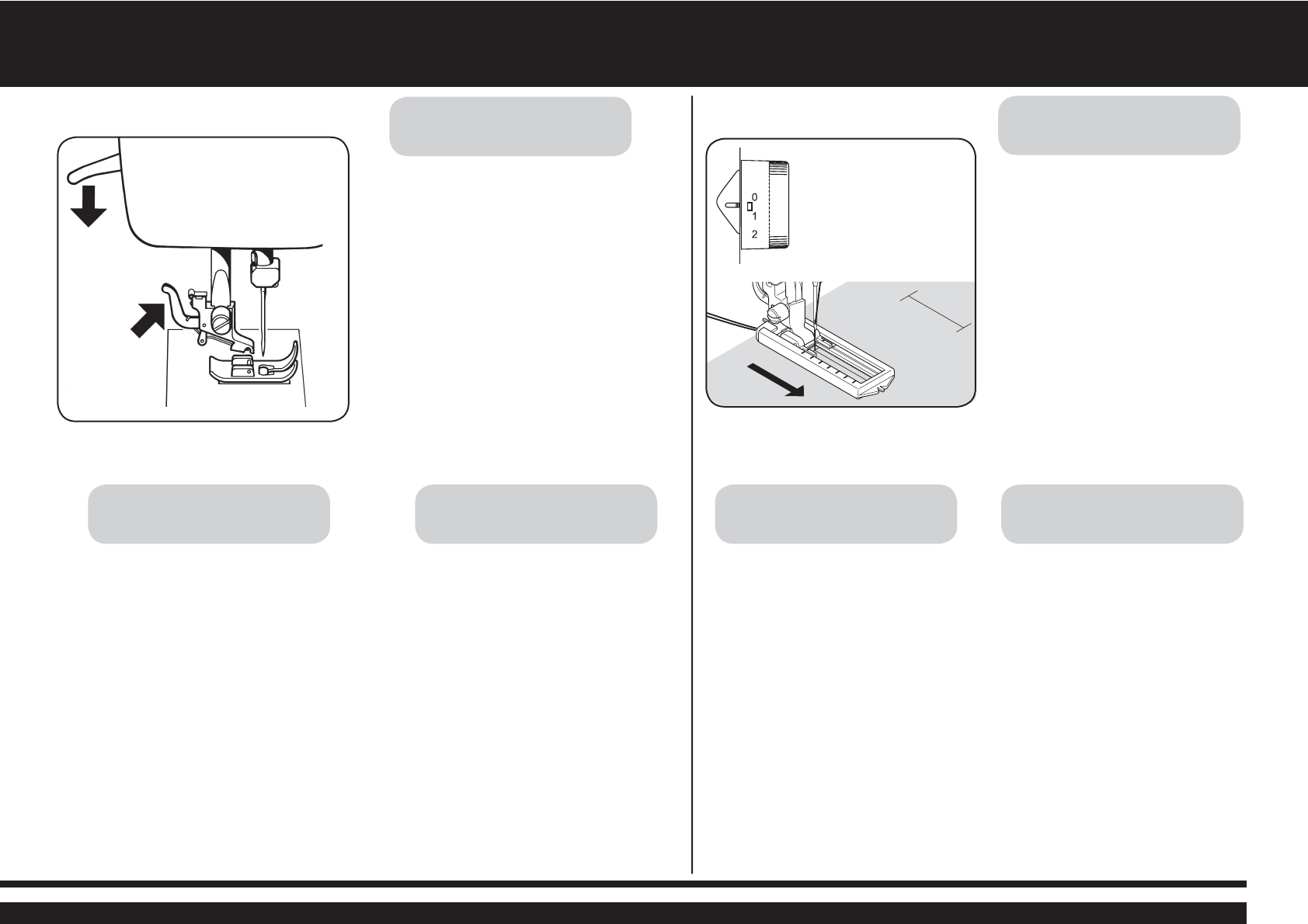 0
1
2