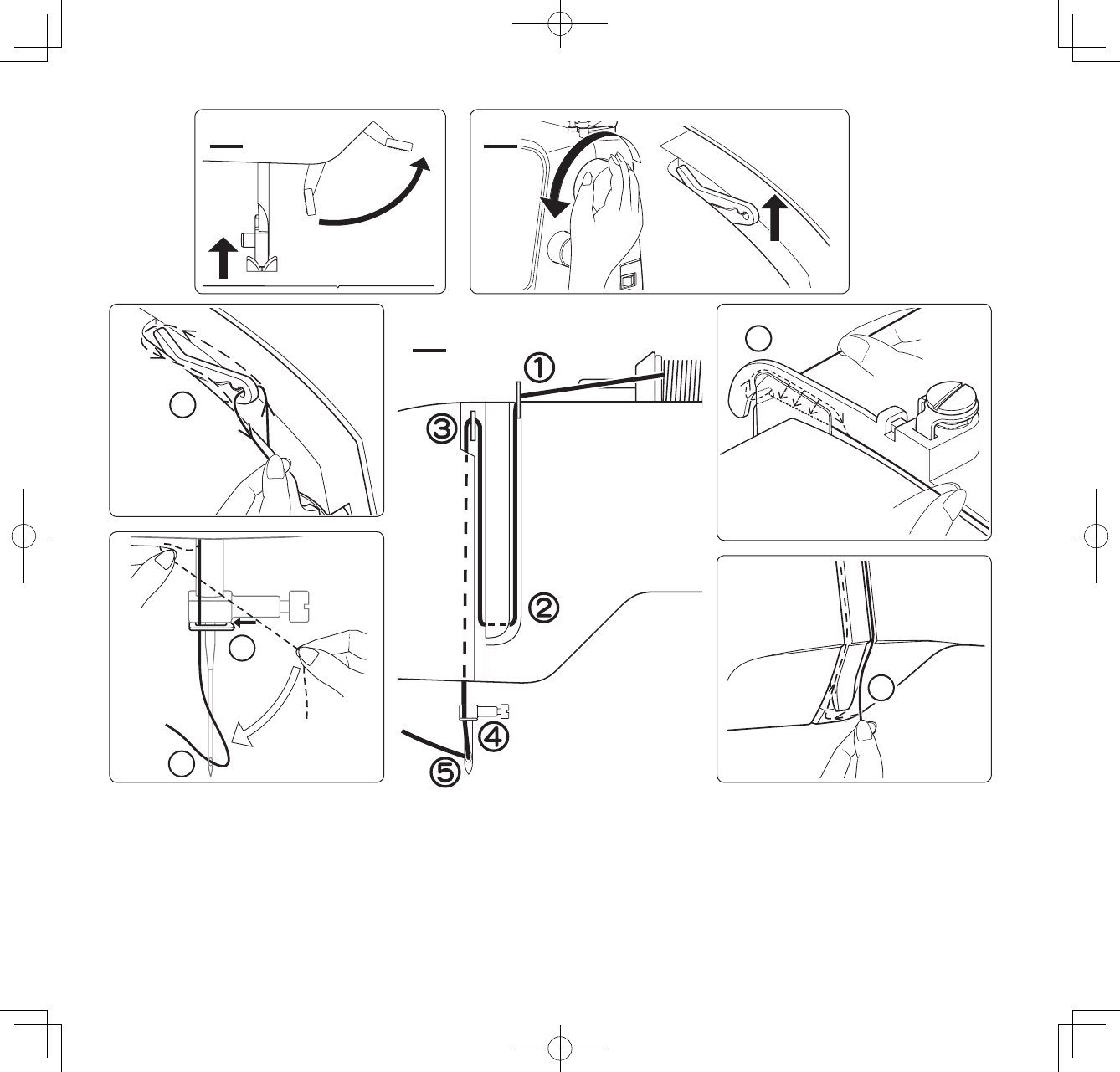 ①

③

②

④

⑤