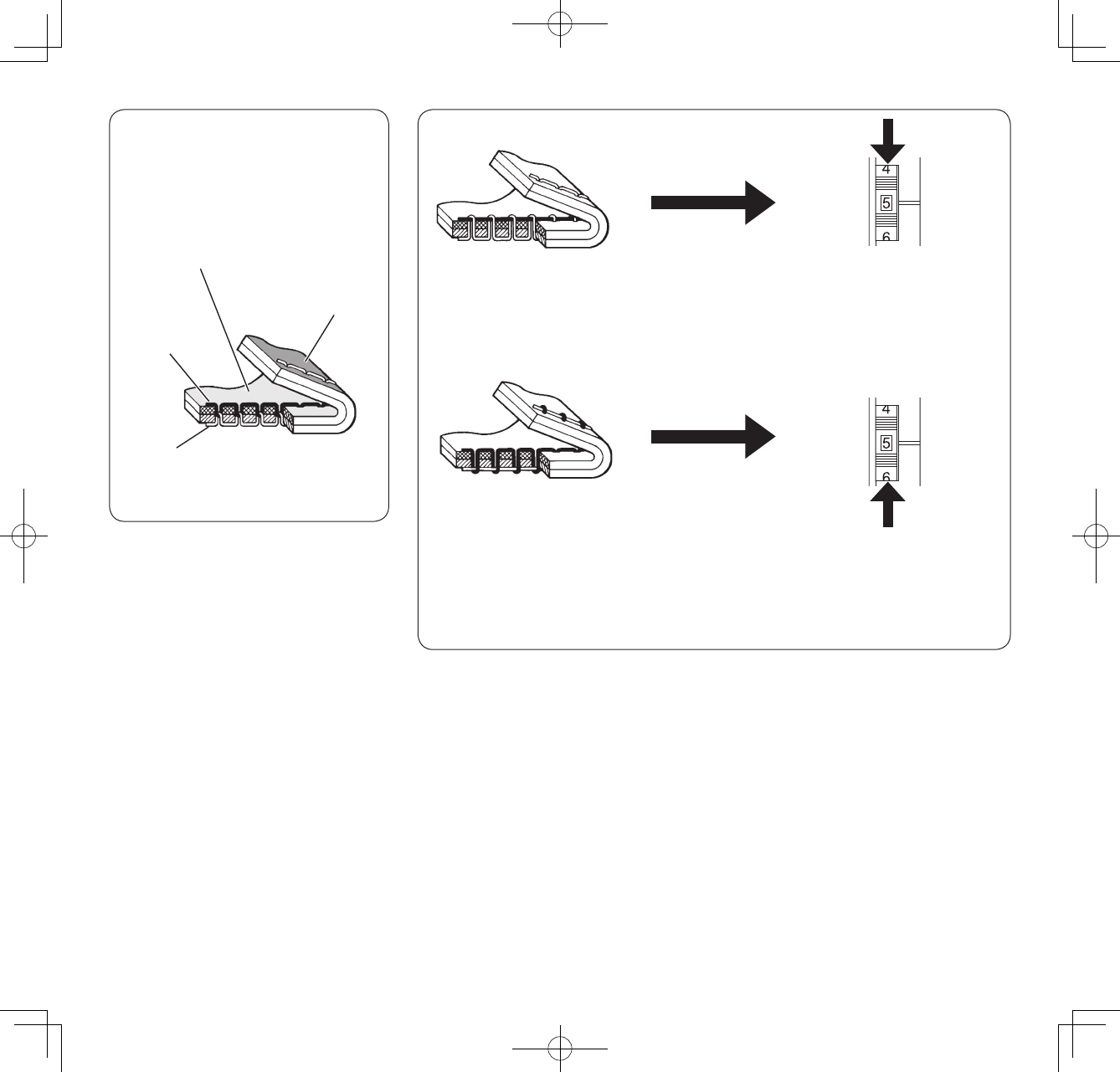 4
5
6

4
5
6