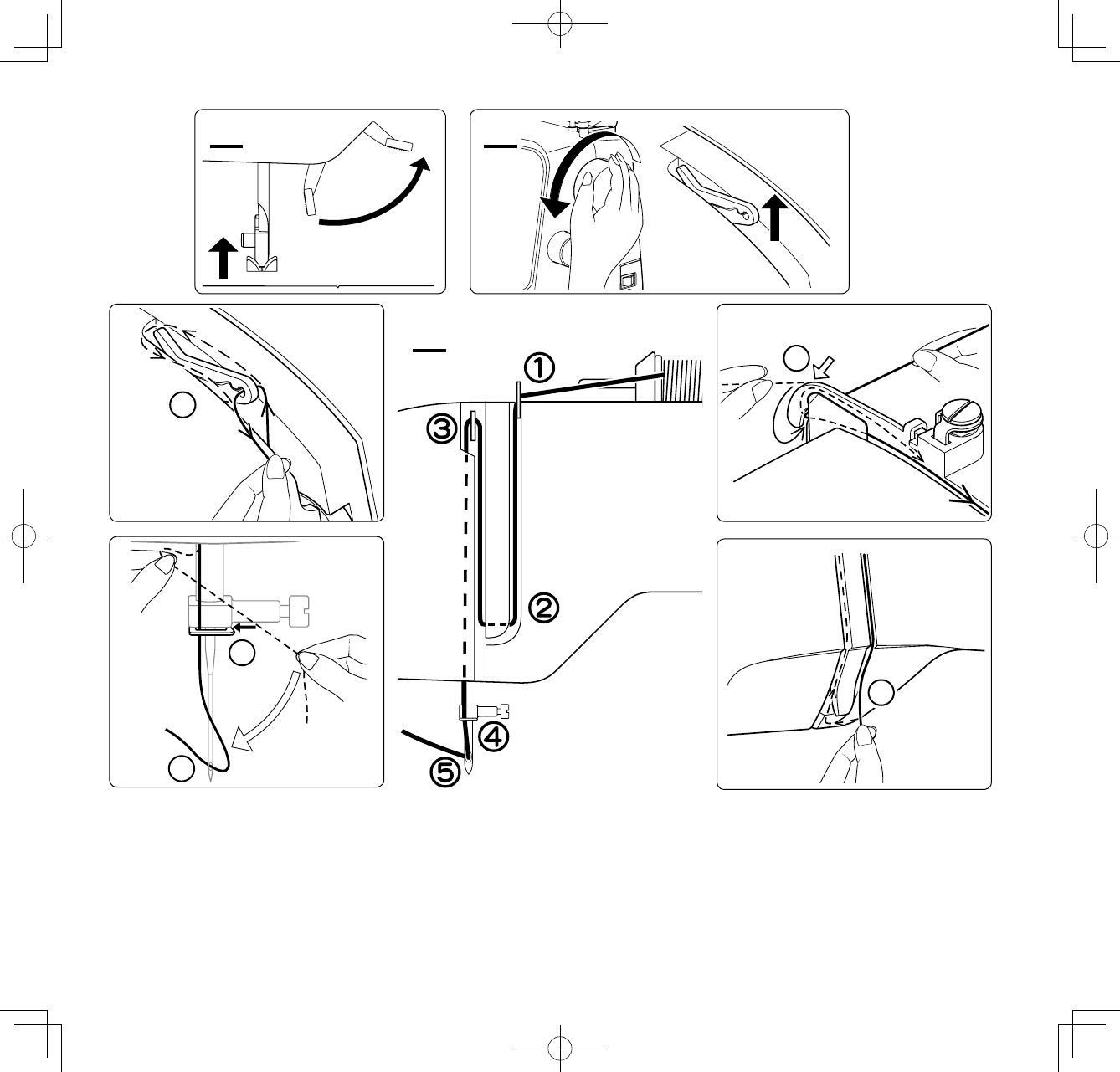 ①
③
②
④
⑤