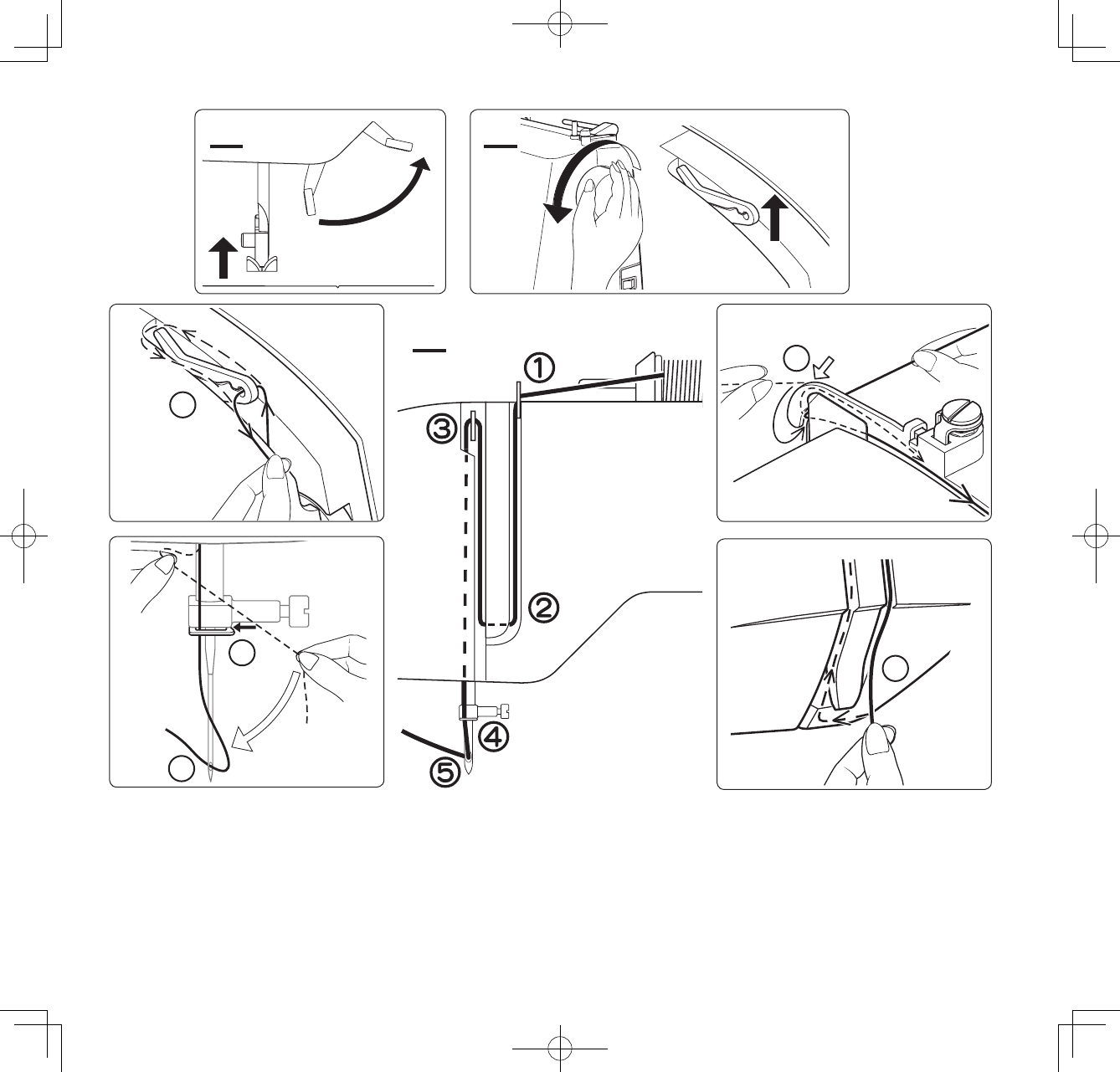 ①
③
②
④
⑤