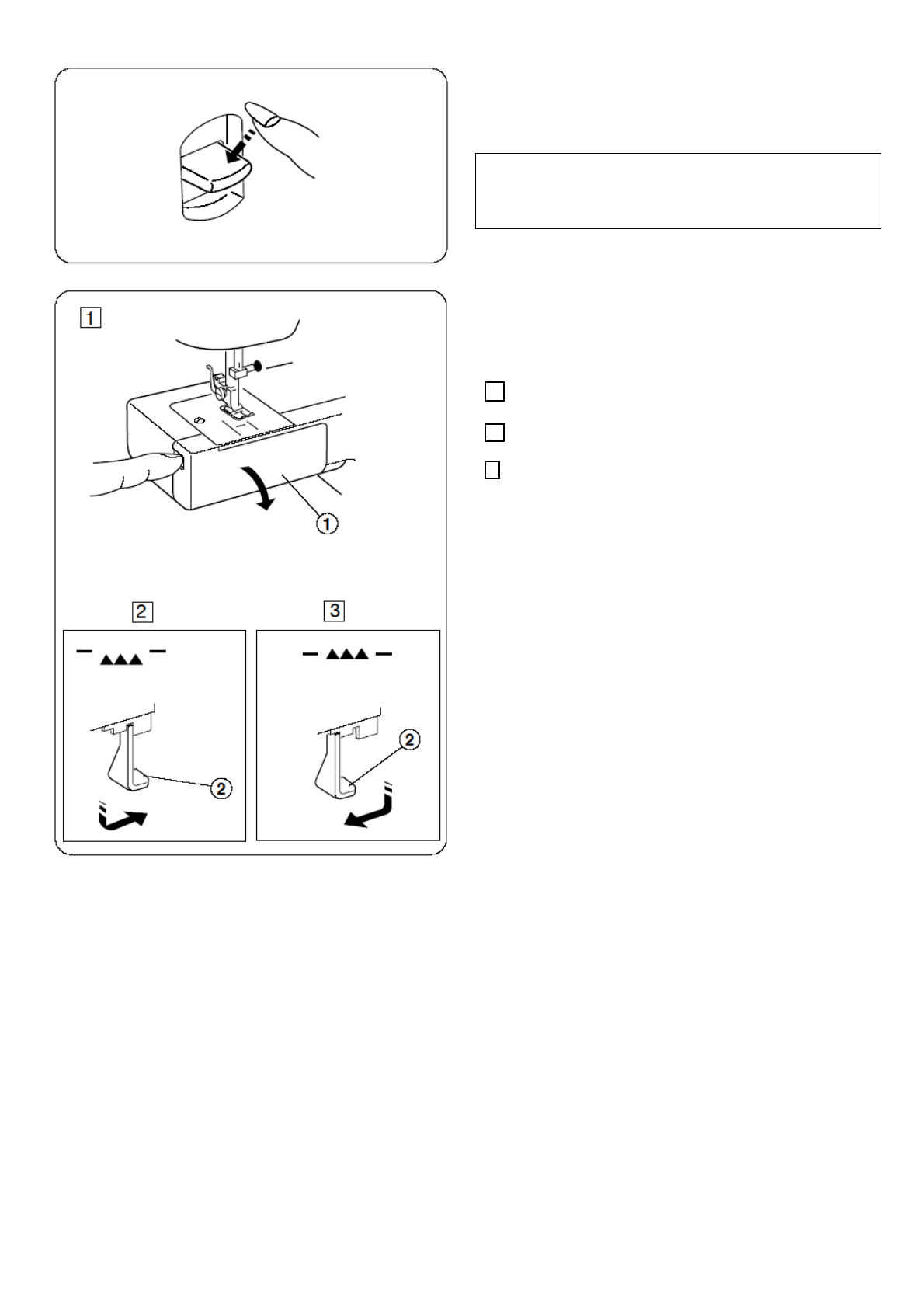 1

1

2

3

2

2