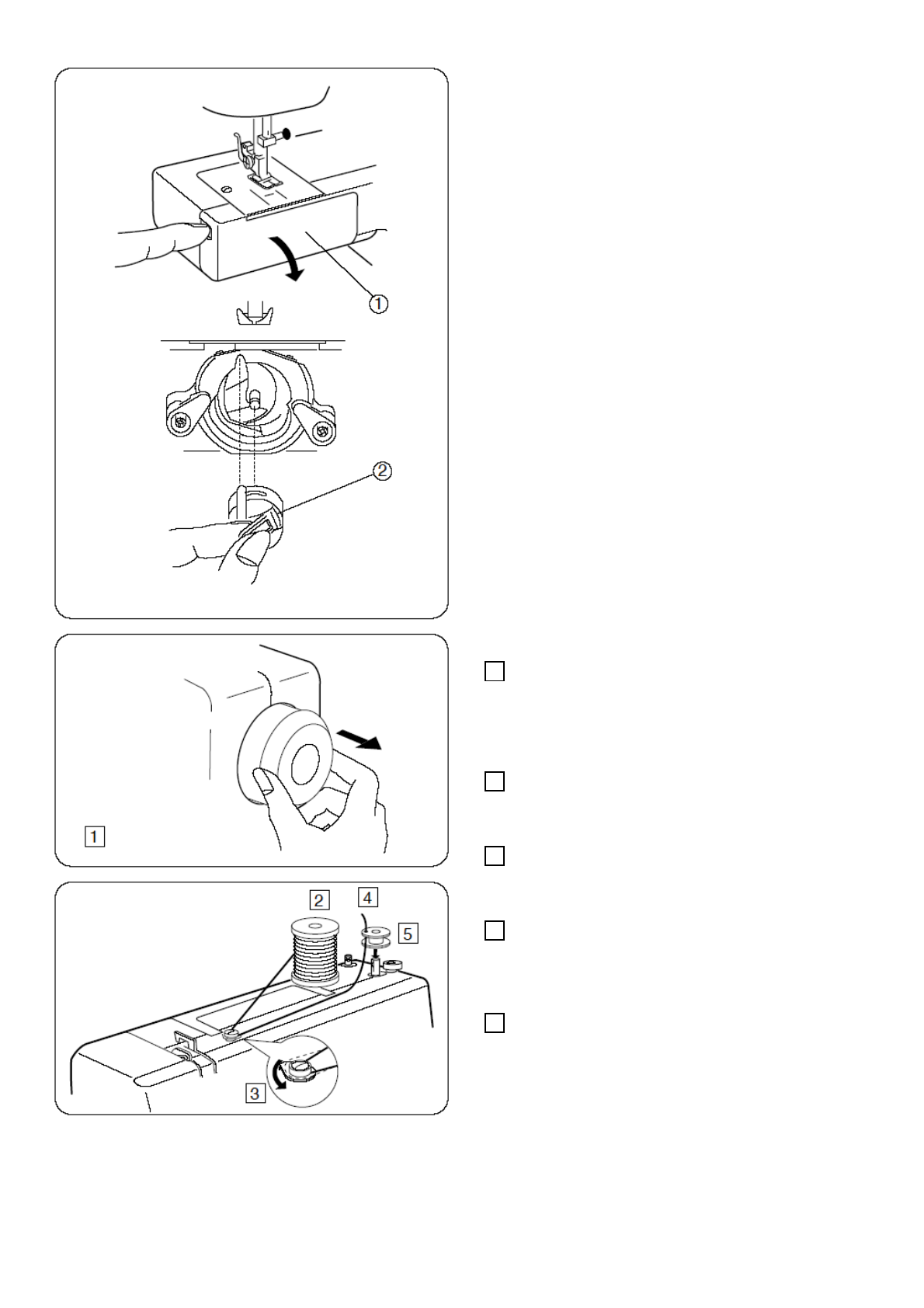 ①

②

1

2

4

5

3