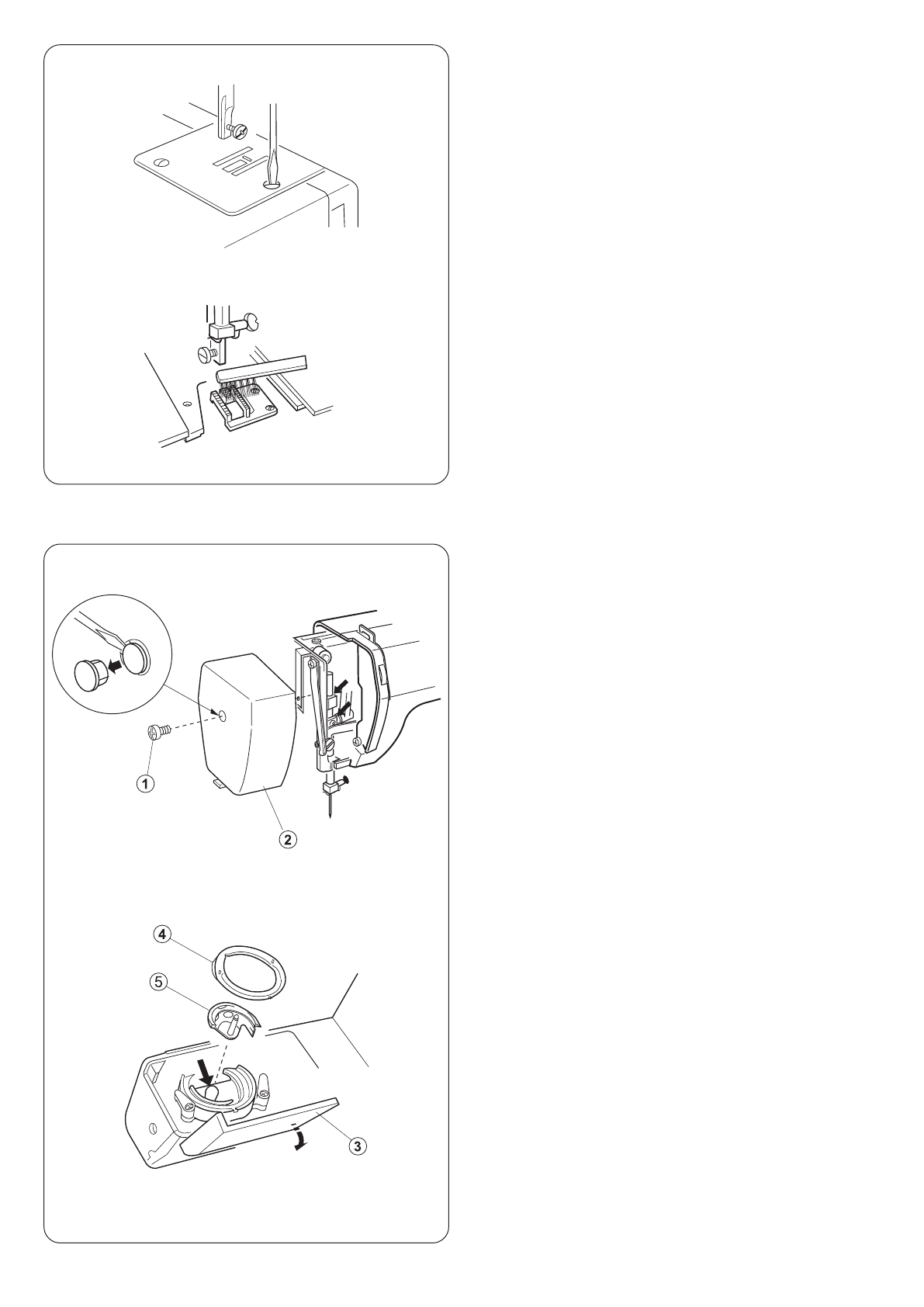 1

2

4

5

3