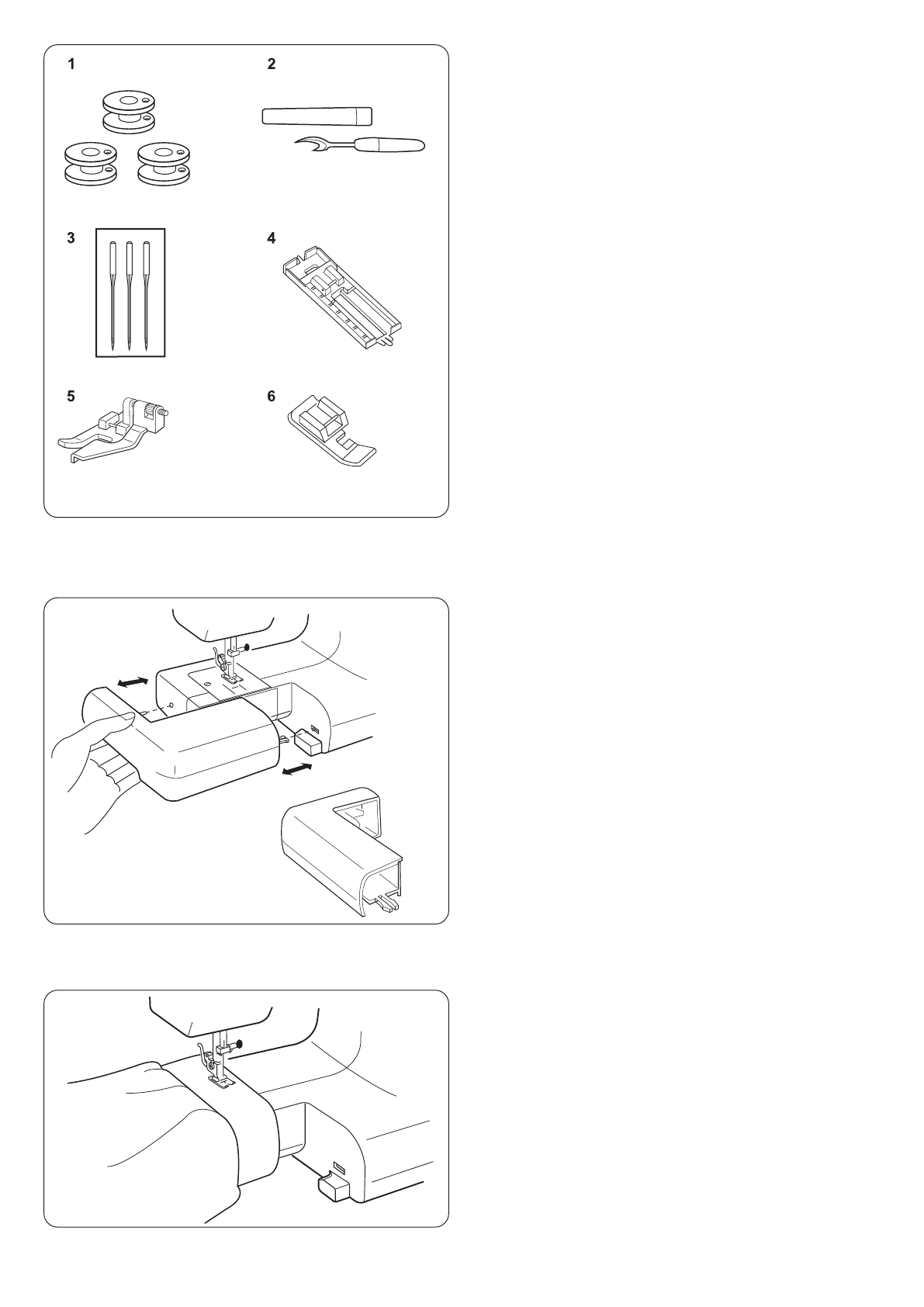 1

2

3

4

5

6