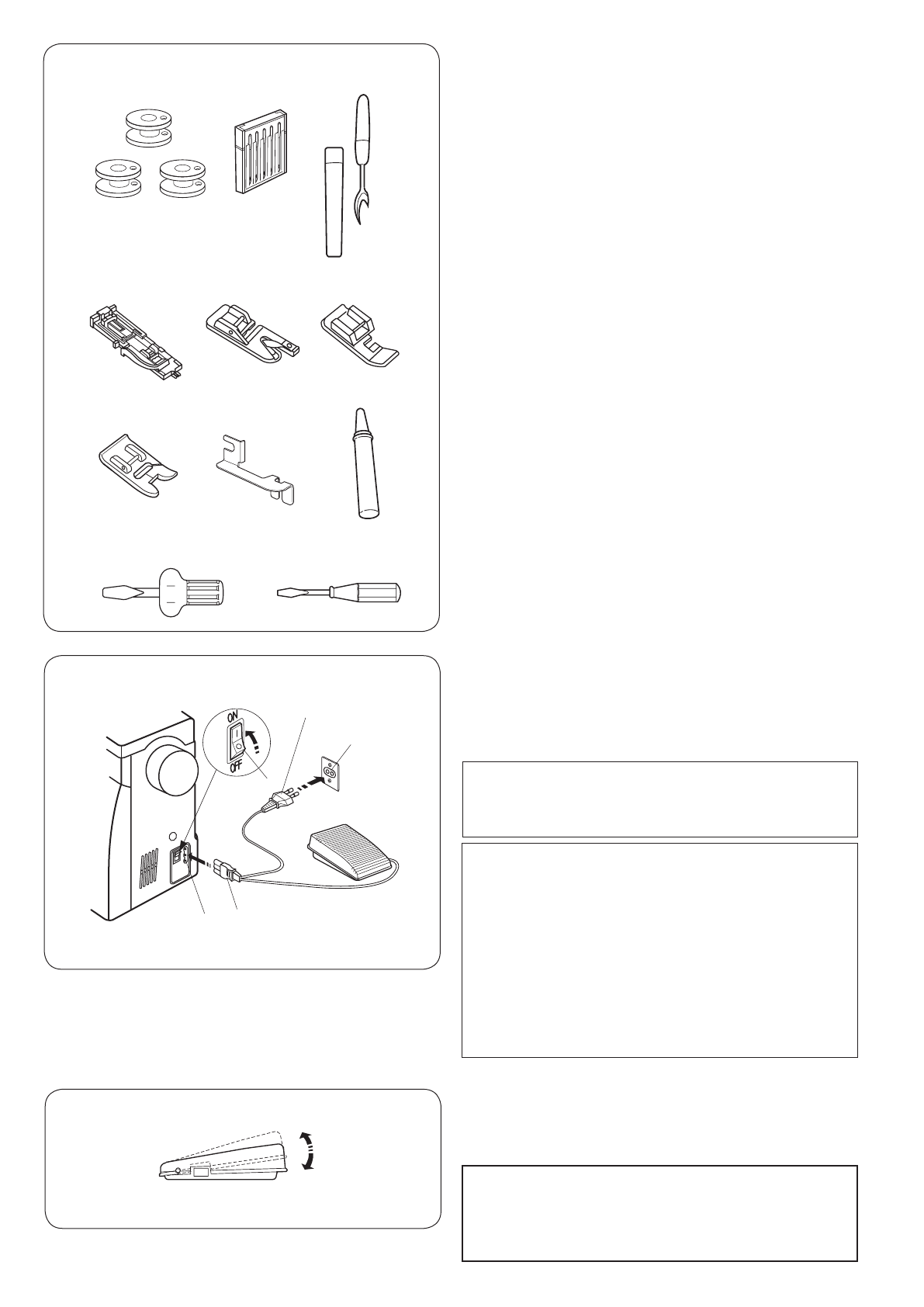 ON

OFF