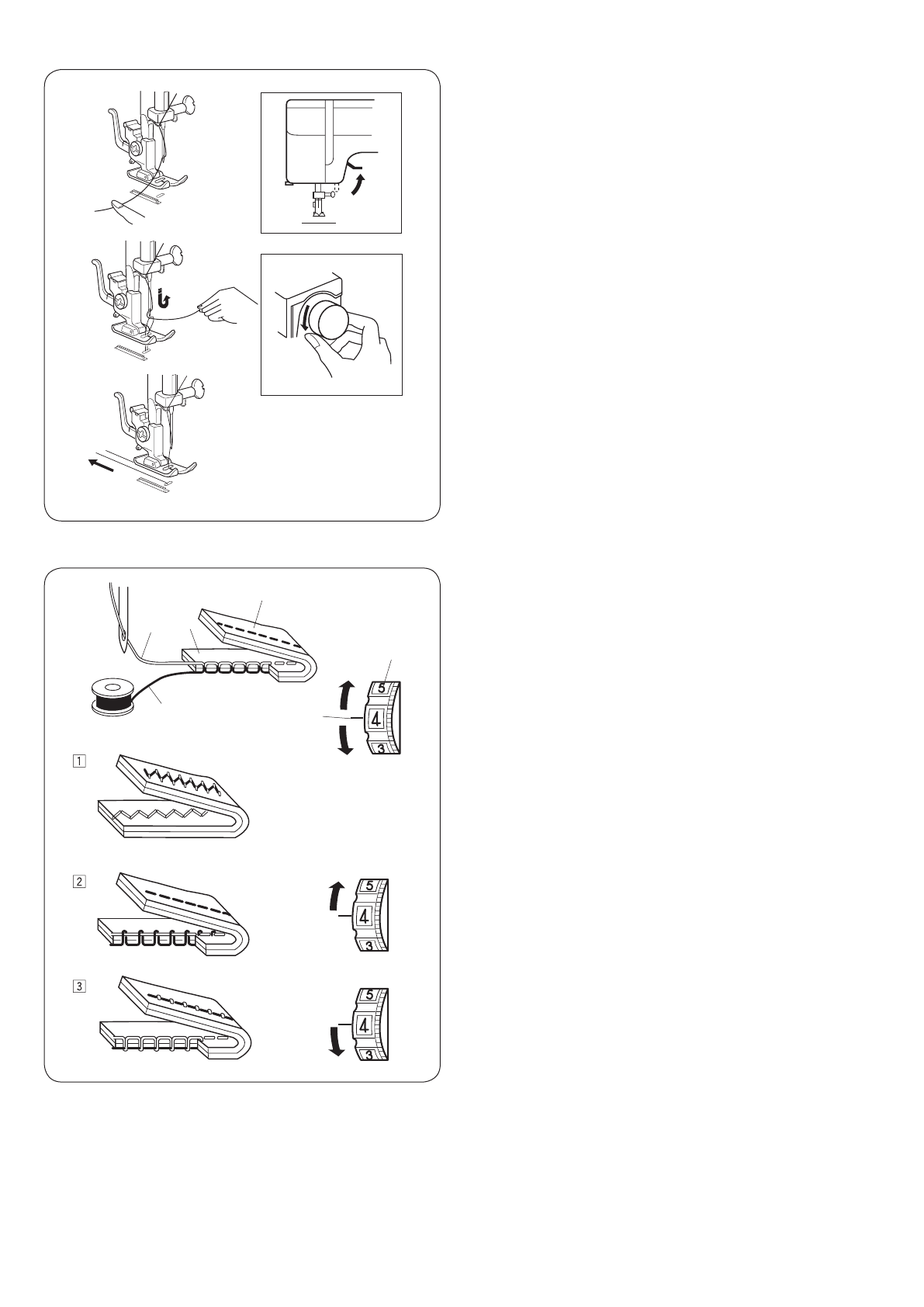 5
4
3
1
2
5
4
3
3
5
4
3