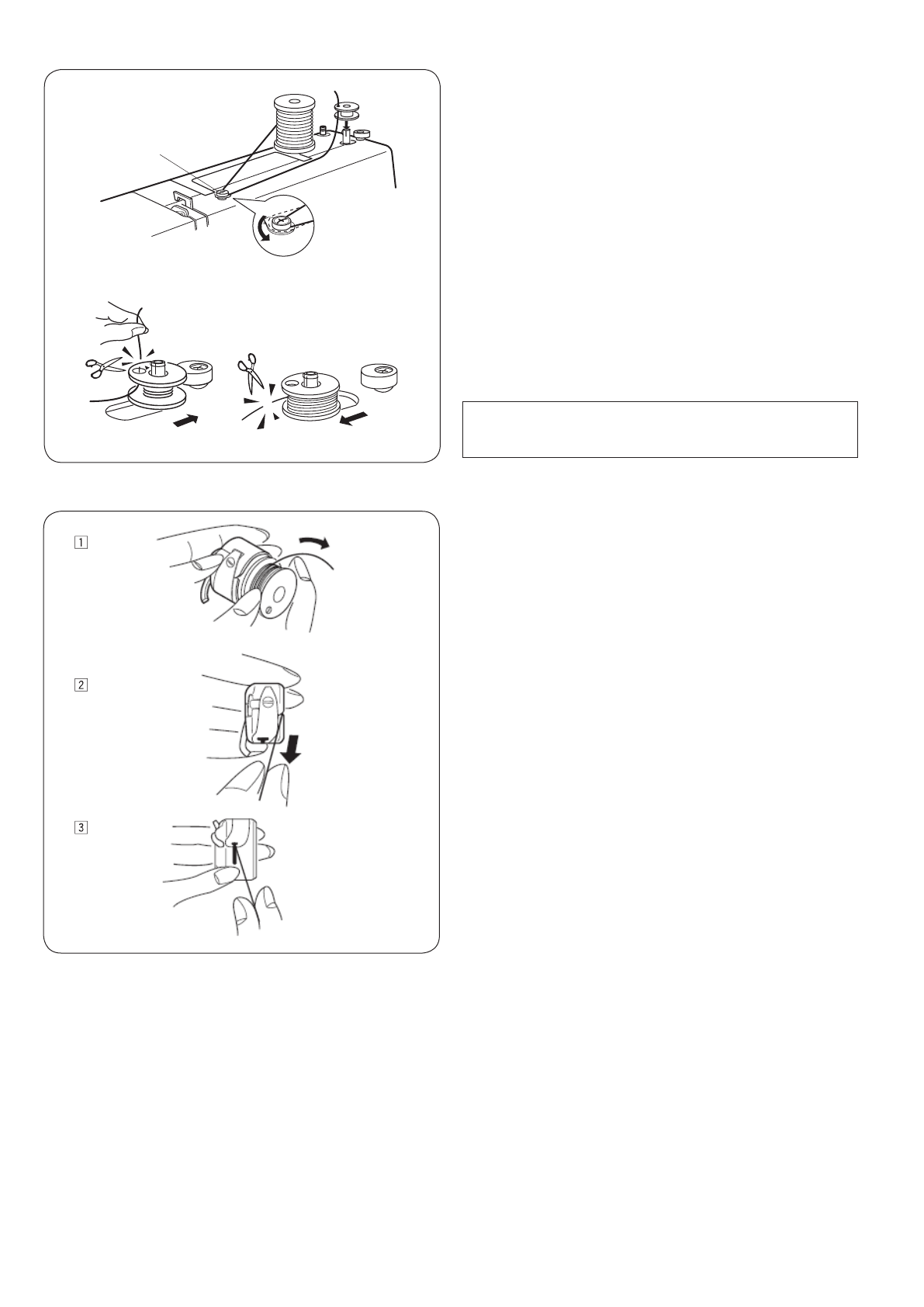 1

2

3