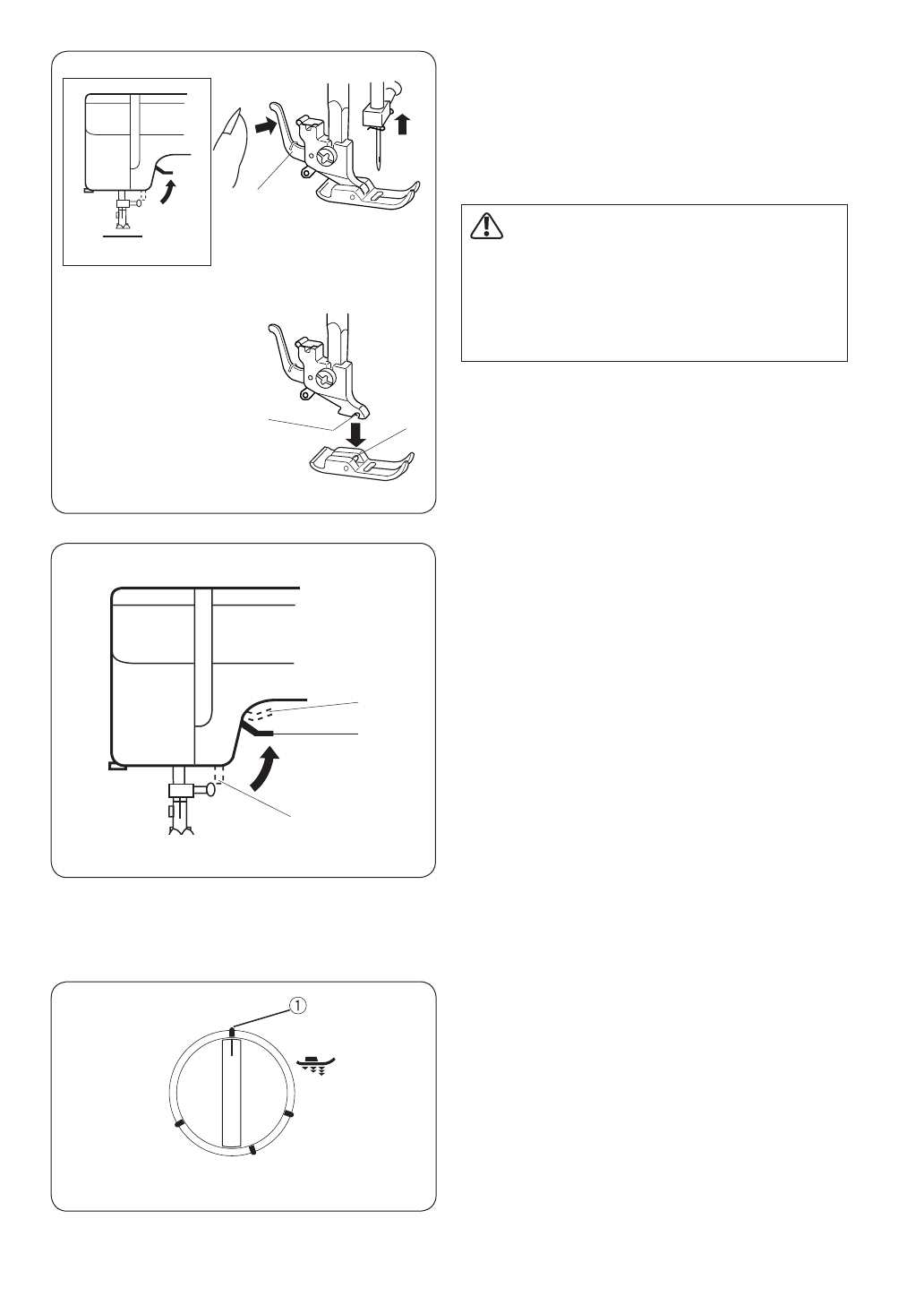 ①