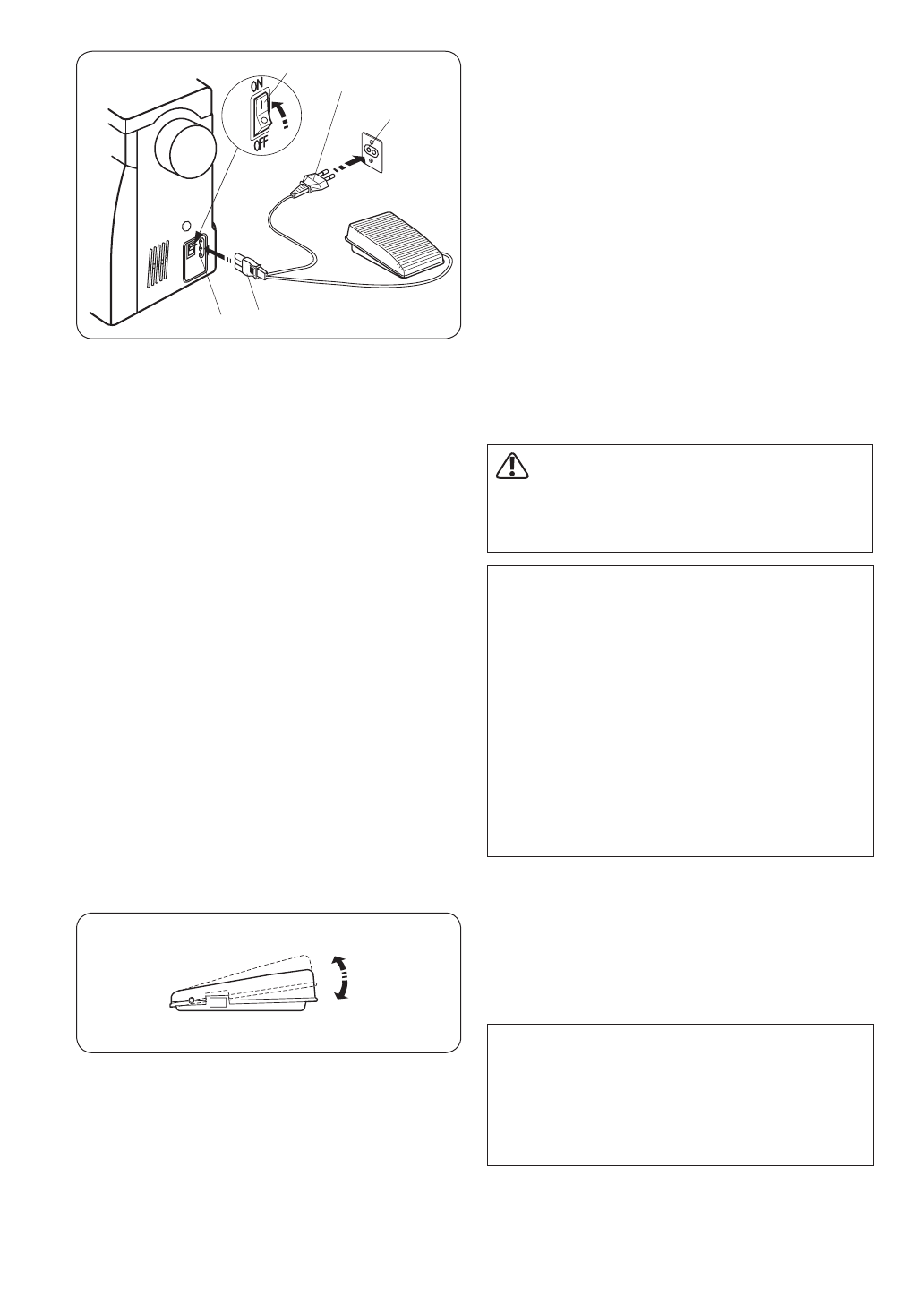 ON

OFF