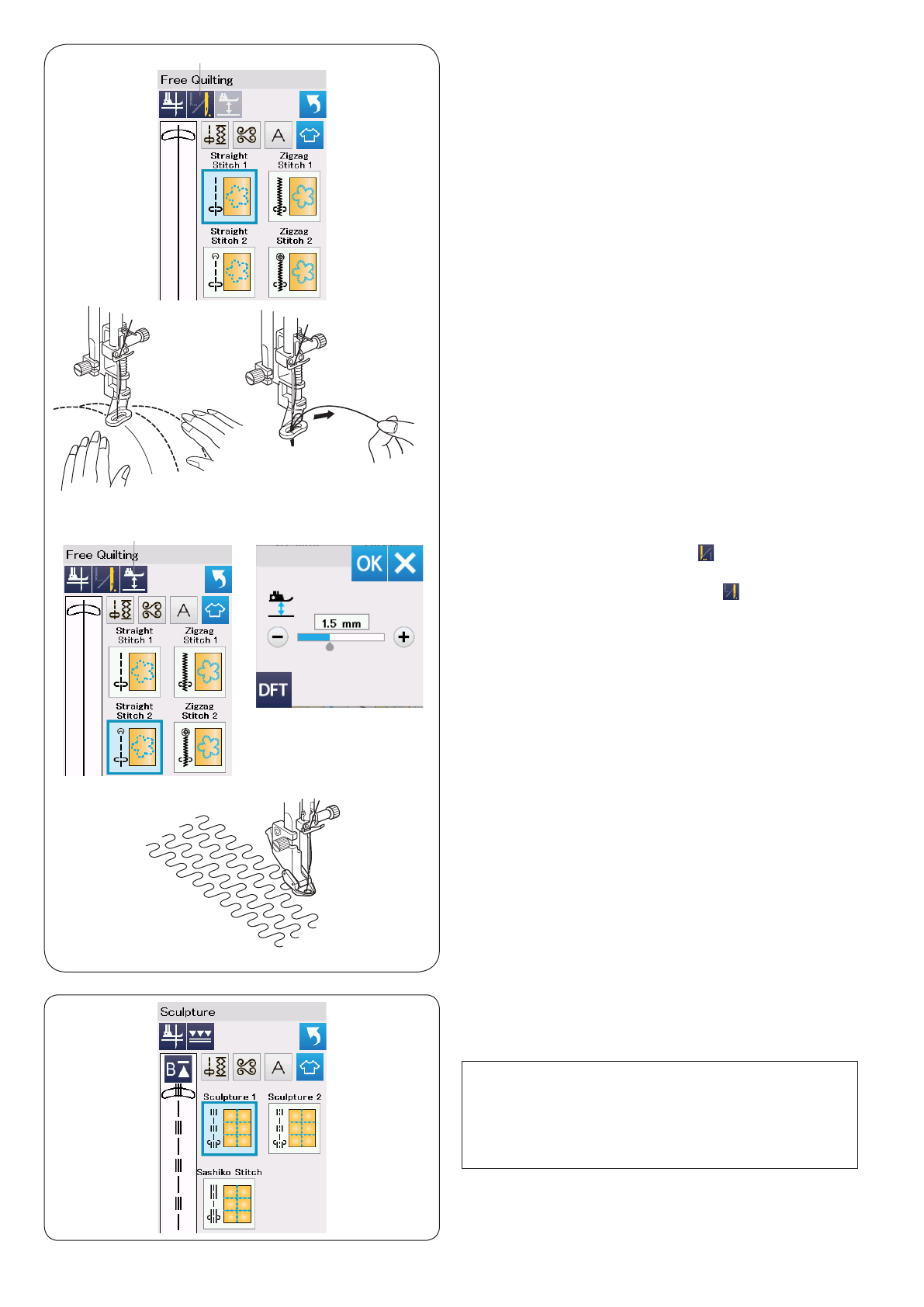 Free Quilting

Straight Stitch 1

Zigzag Stitch 1

Straight Stitch 2

Zigzag Stitch 2

Free Quilting

Straight Stitch 1

Zigzag Stitch 1

Straight Stitch 2

Zigzag Stitch 2

OK

1.5 mm

DFT

Sculpture

Sculpture 1

Sculpture 2

Sashiko Stitch