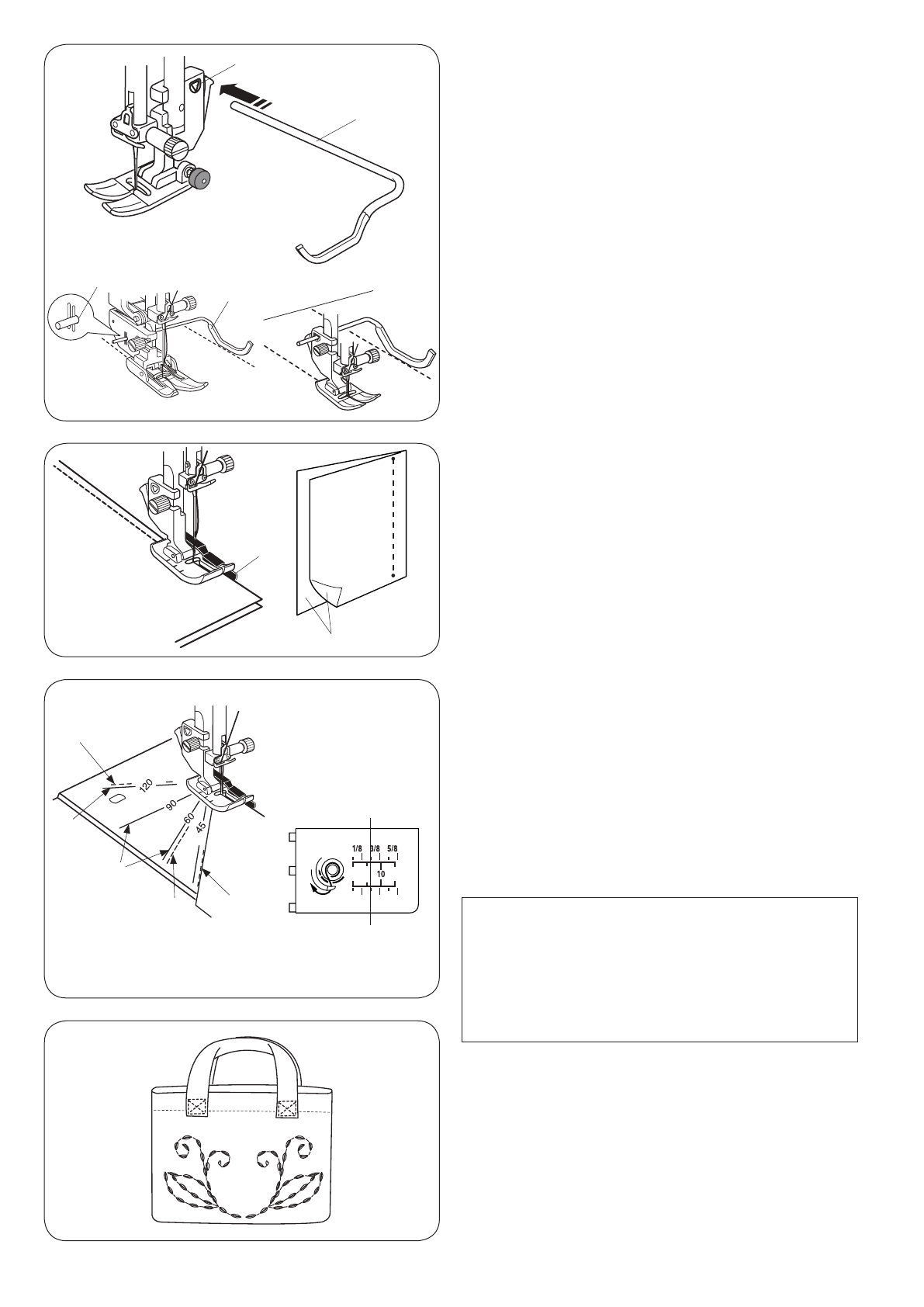 120

90

60

45

1/8 3/8 5/8

10