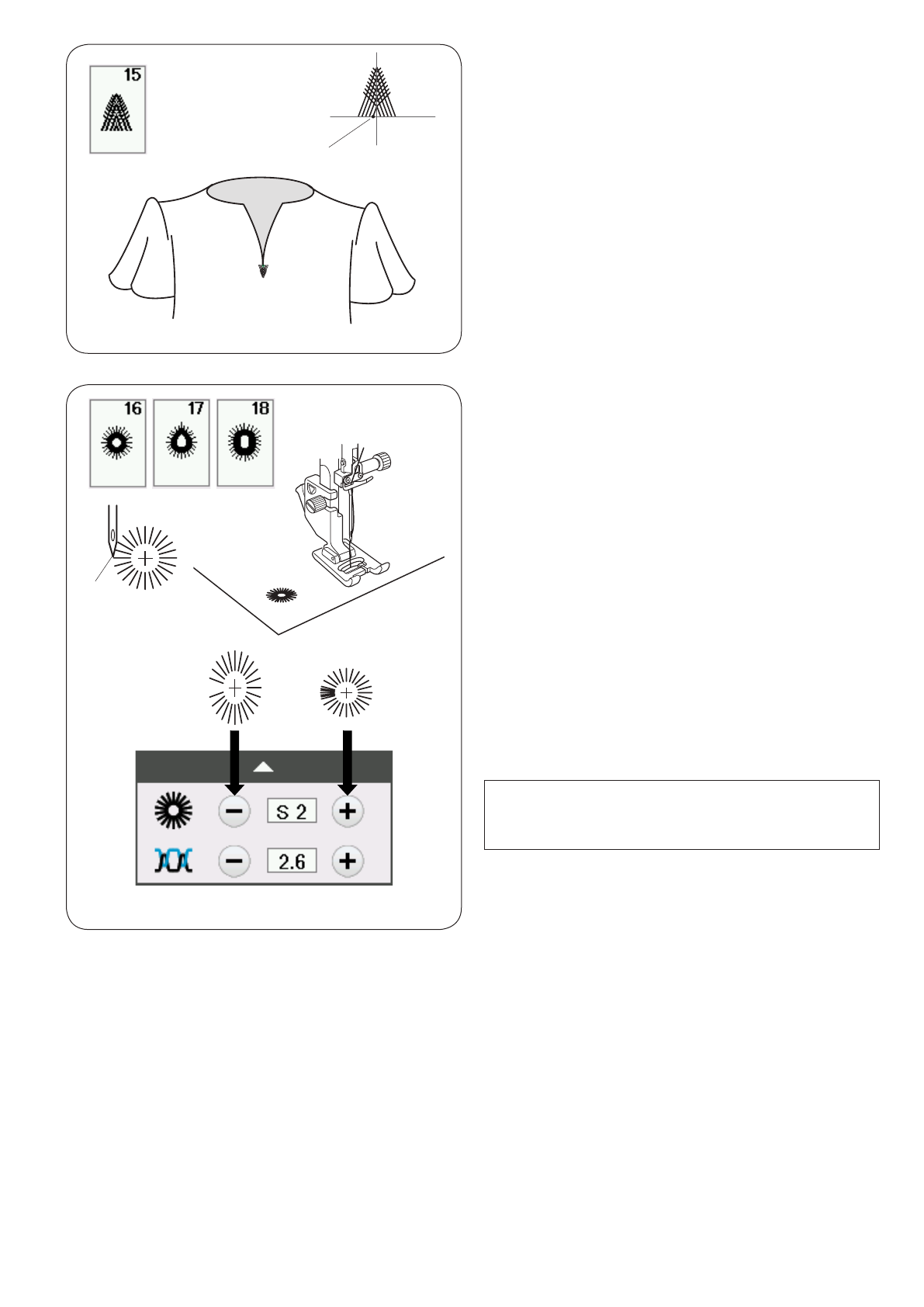 15

16 17 18

S 2

2.6