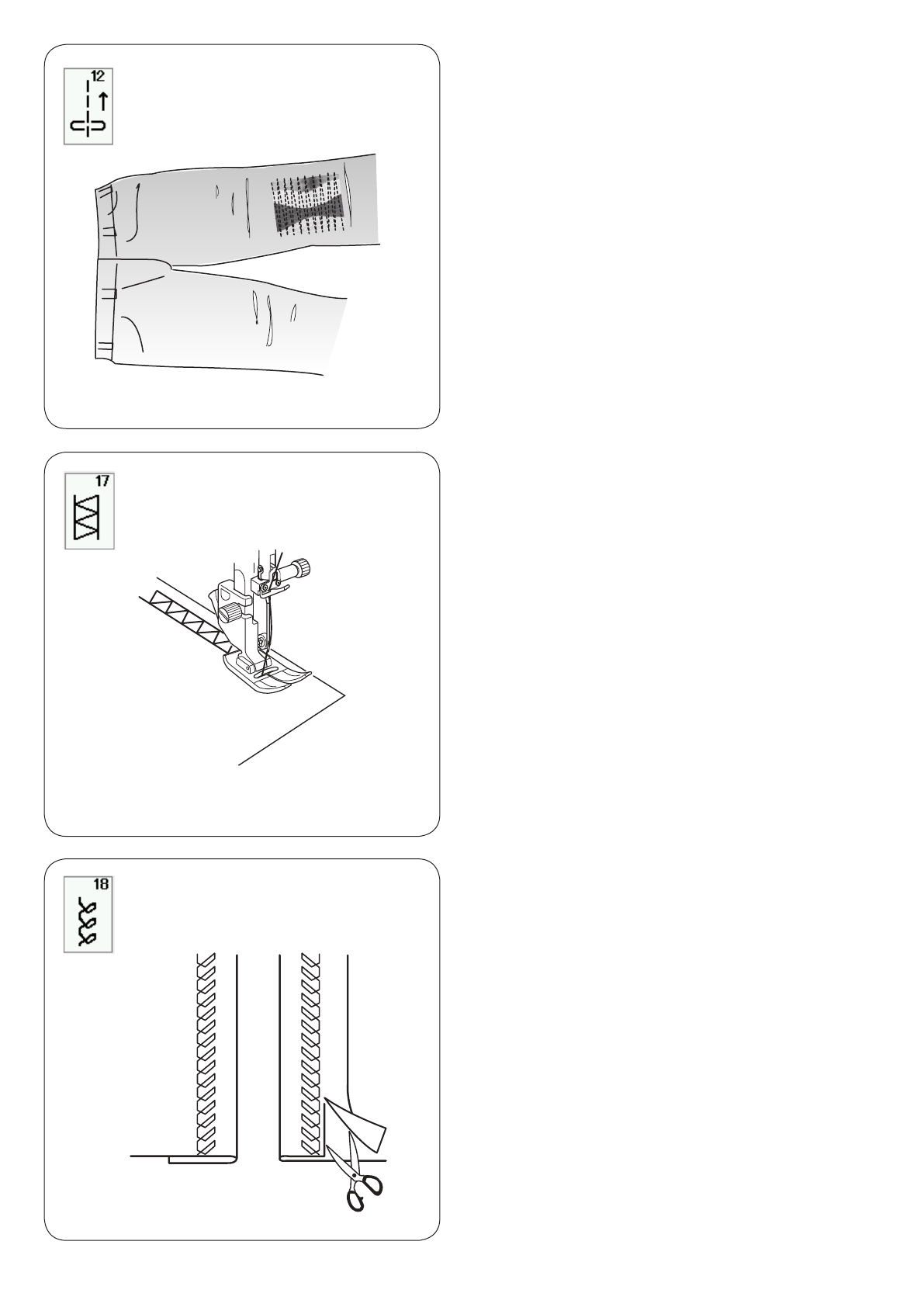 12

17

18