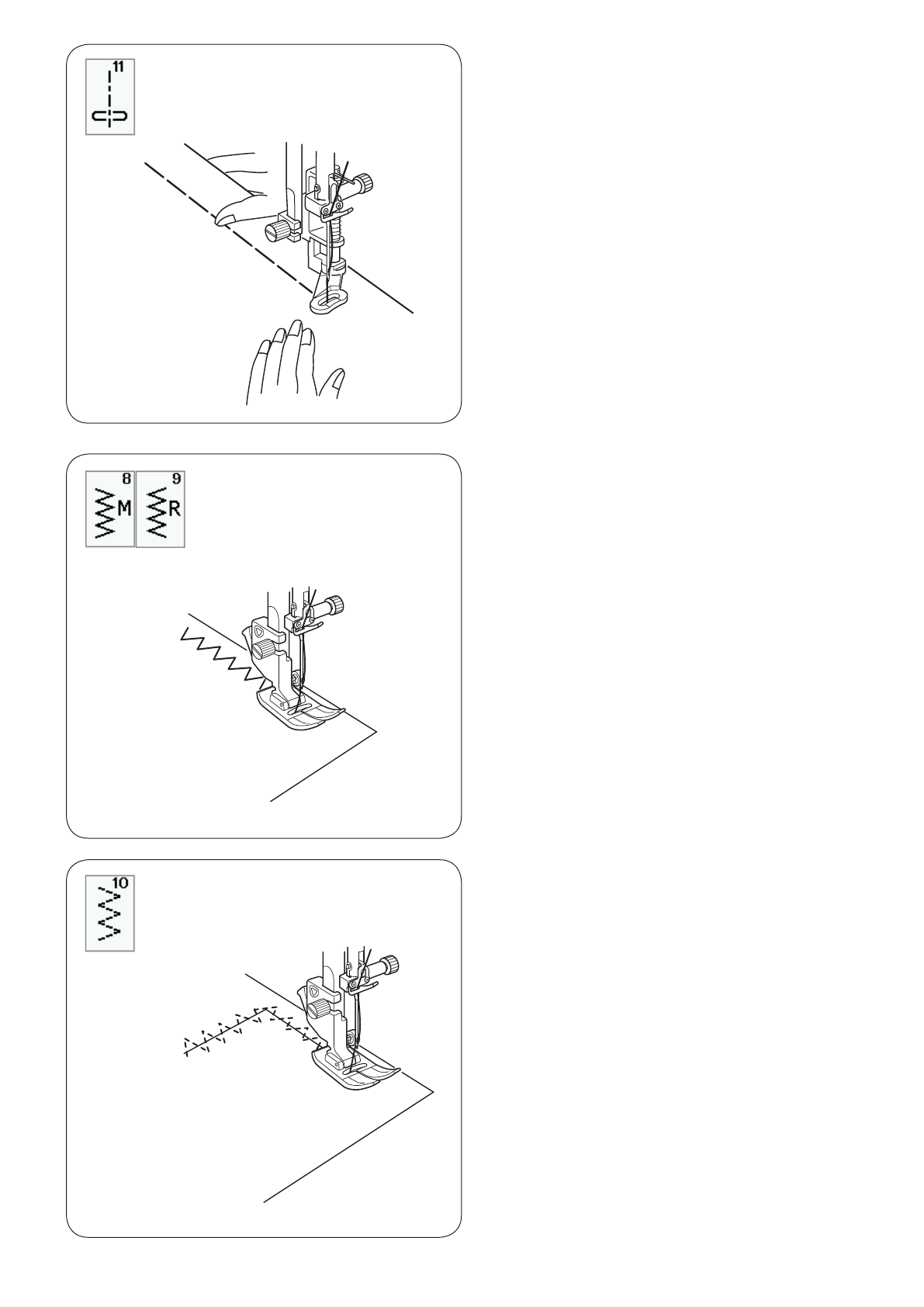 11

8

M

9

R

10