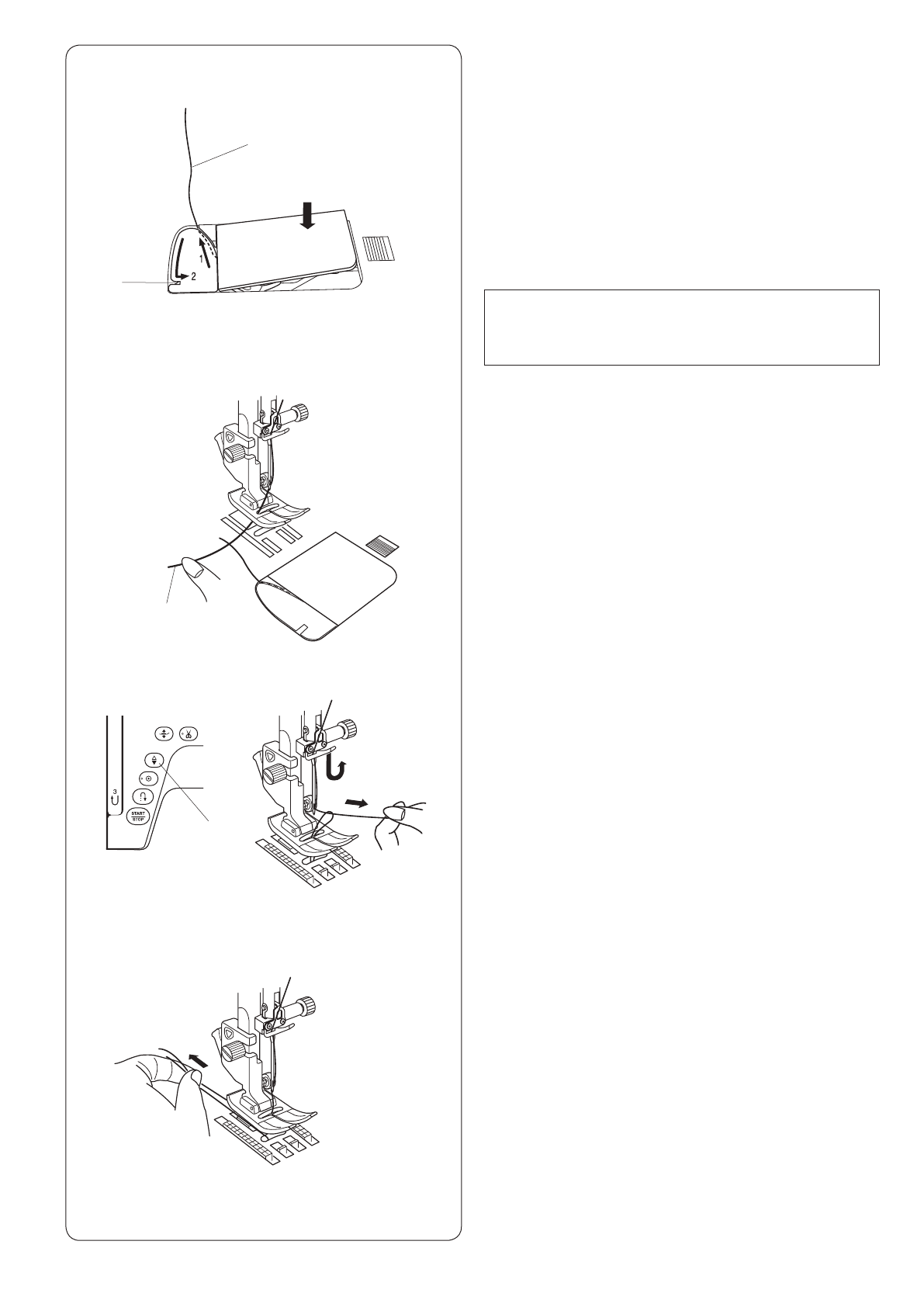 1

2

3

START
STOP