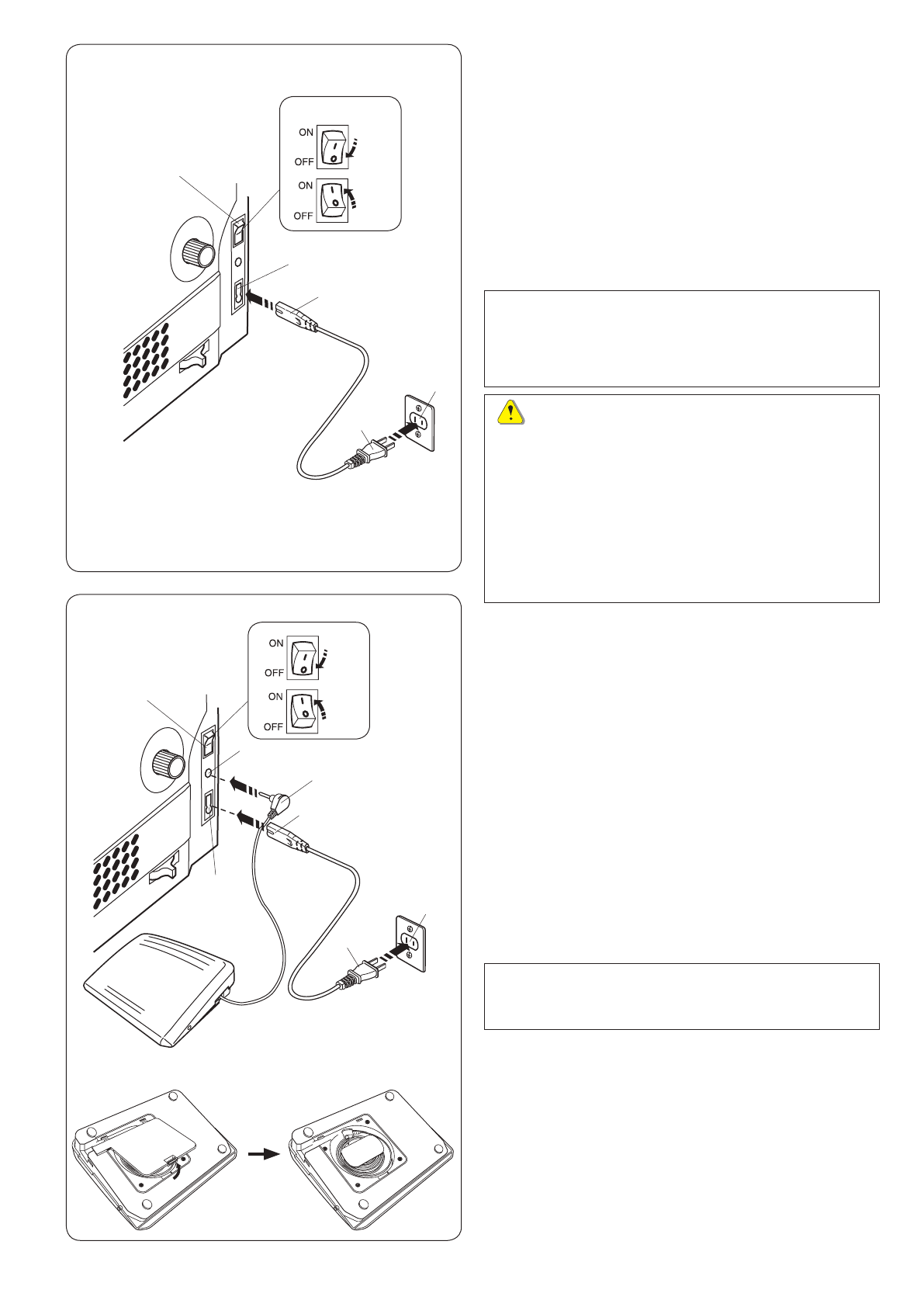 ON
OFF
ON
OFF

ON
OFF
ON
OFF